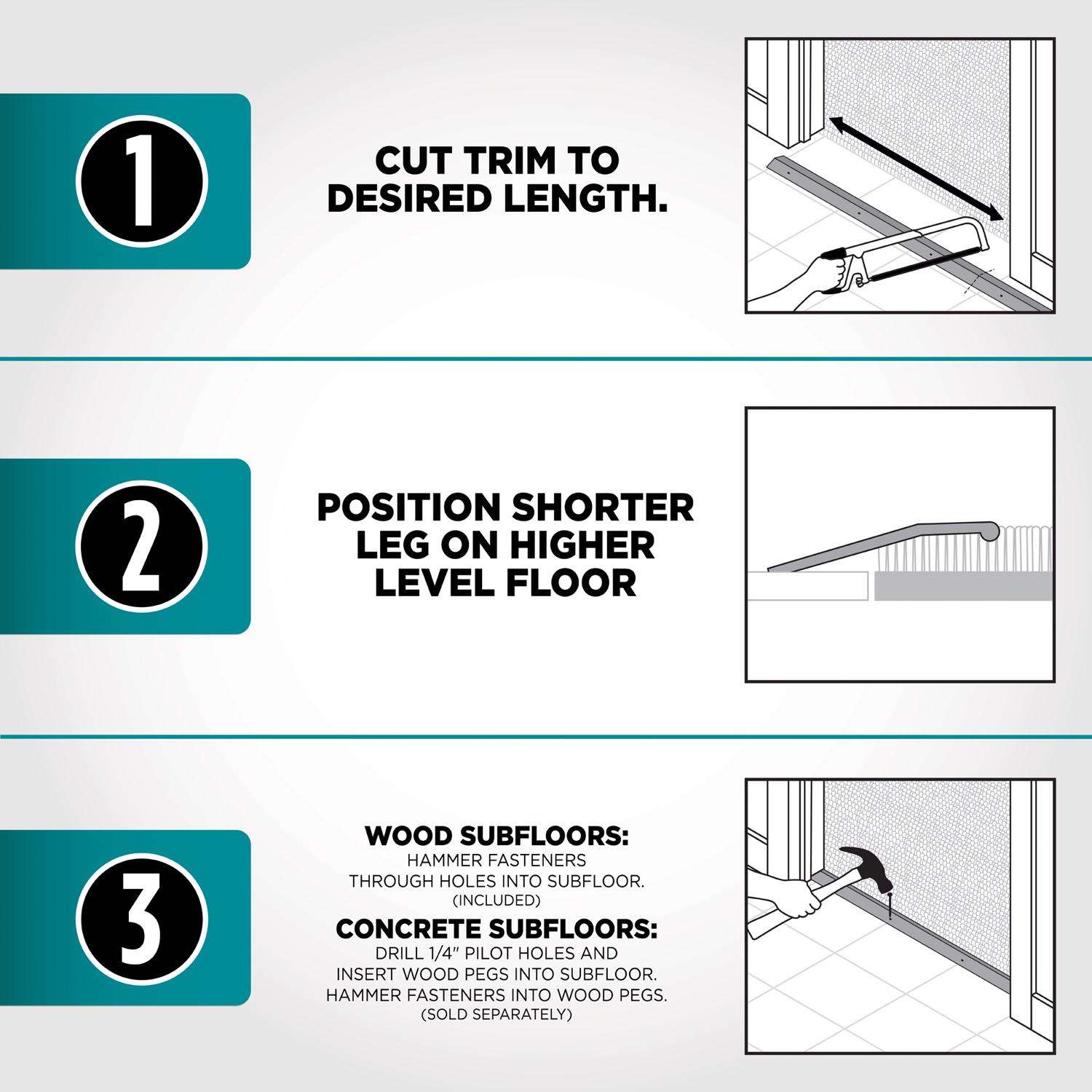 1

CUT TRIM TO DESIRED LENGTH.

2

POSITION SHORTER LEG ON HIGHER LEVEL FLOOR

3

WOOD SUBFLOORS:
HAMMER FASTENERS THROUGH HOLES INTO SUBFLOOR. (INCLUDED)

CONCRETE SUBFLOORS:
DRILL 1/4" PILOT HOLES AND INSERT WOOD PEGS INTO SUBFLOOR. HAMMER FASTENERS INTO WOOD PEGS. (SOLD SEPARATELY)