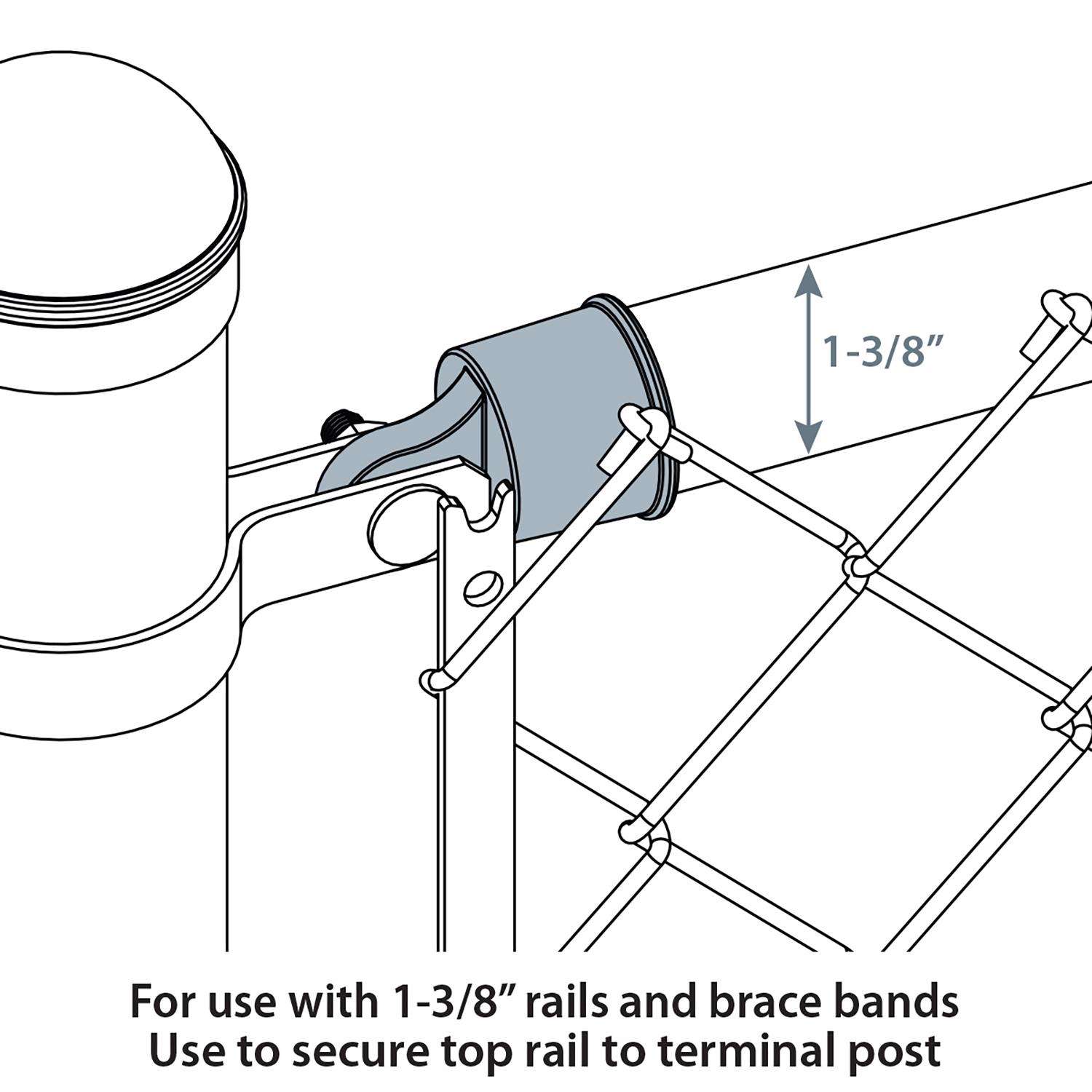 1-3/8”

For use with 1-3/8” rails and brace bands
Use to secure top rail to terminal post