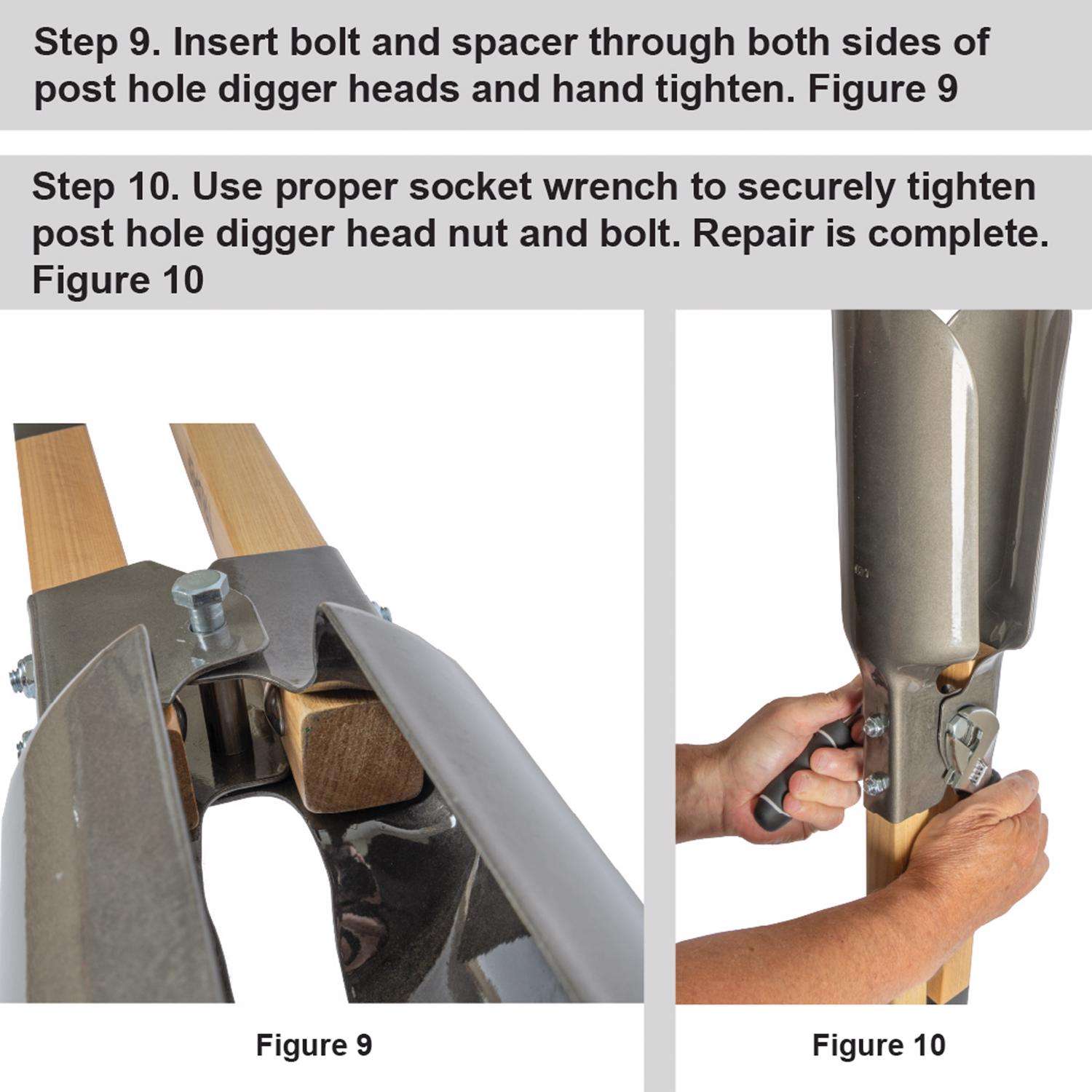 Step 9. Insert bolt and spacer through both sides of post hole digger heads and hand tighten. Figure 9

Step 10. Use proper socket wrench to securely tighten post hole digger head nut and bolt. Repair is complete. Figure 10

Figure 9

Figure 10