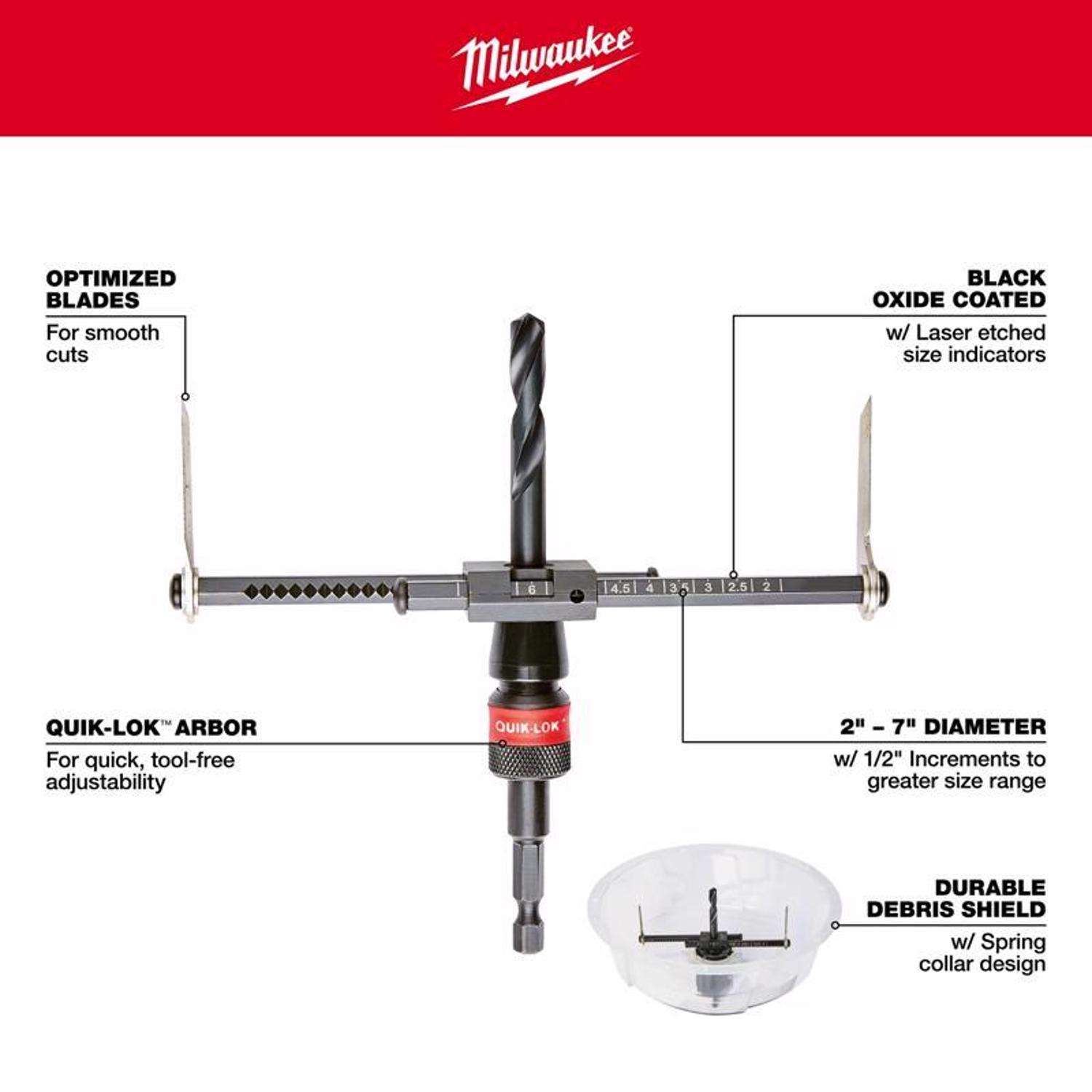 Milwaukee

OPTIMIZED BLADES
For smooth cuts

BLACK OXIDE COATED
w/ Laser etched size indicators

6
4.5 4 3.5 3 2.5 2

QUIK-LOK

QUIK-LOK™ ARBOR
For quick, tool-free adjustability

2" – 7" DIAMETER
w/ 1/2" Increments to greater size range

DURABLE DEBRIS SHIELD
w/ Spring collar design