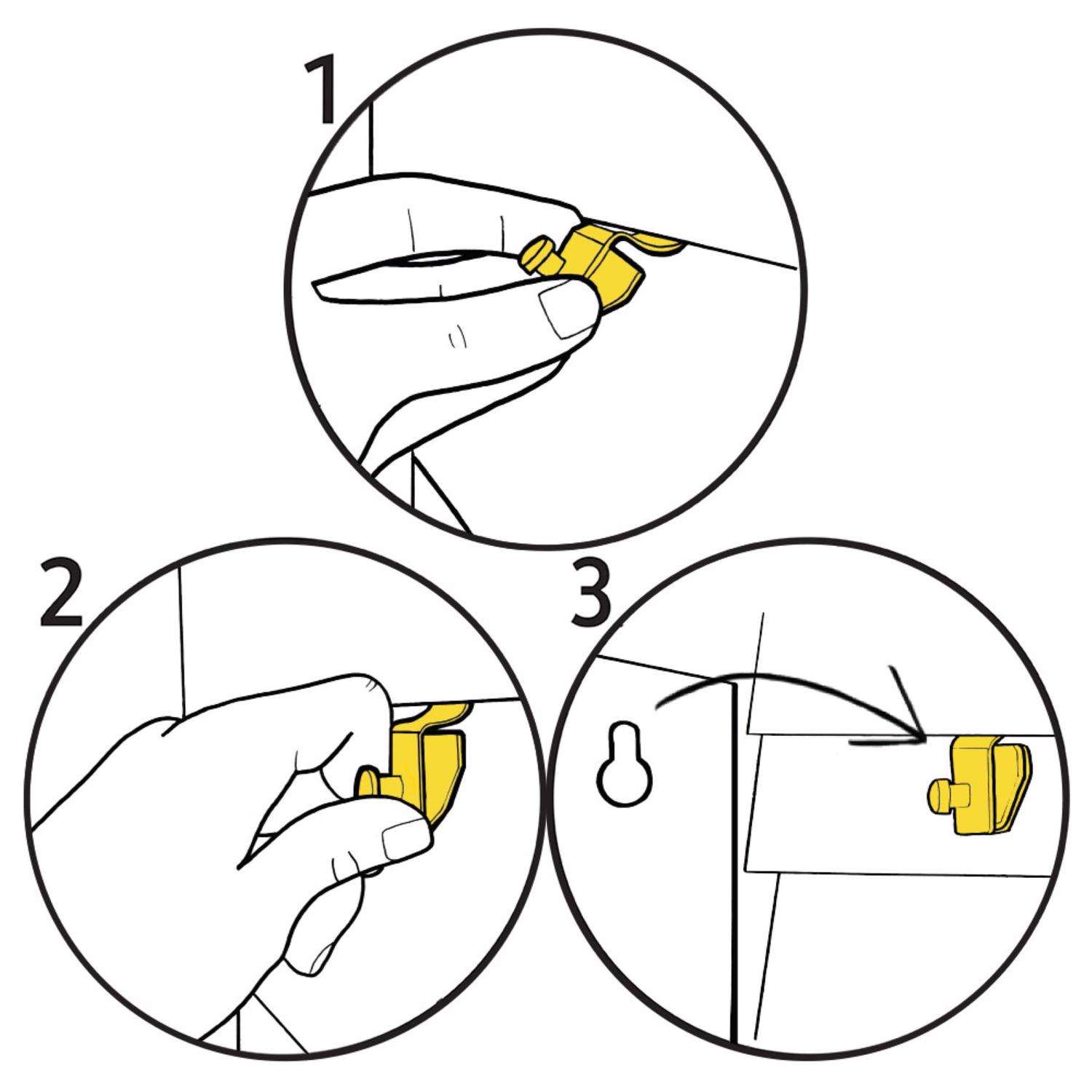 1

2

3