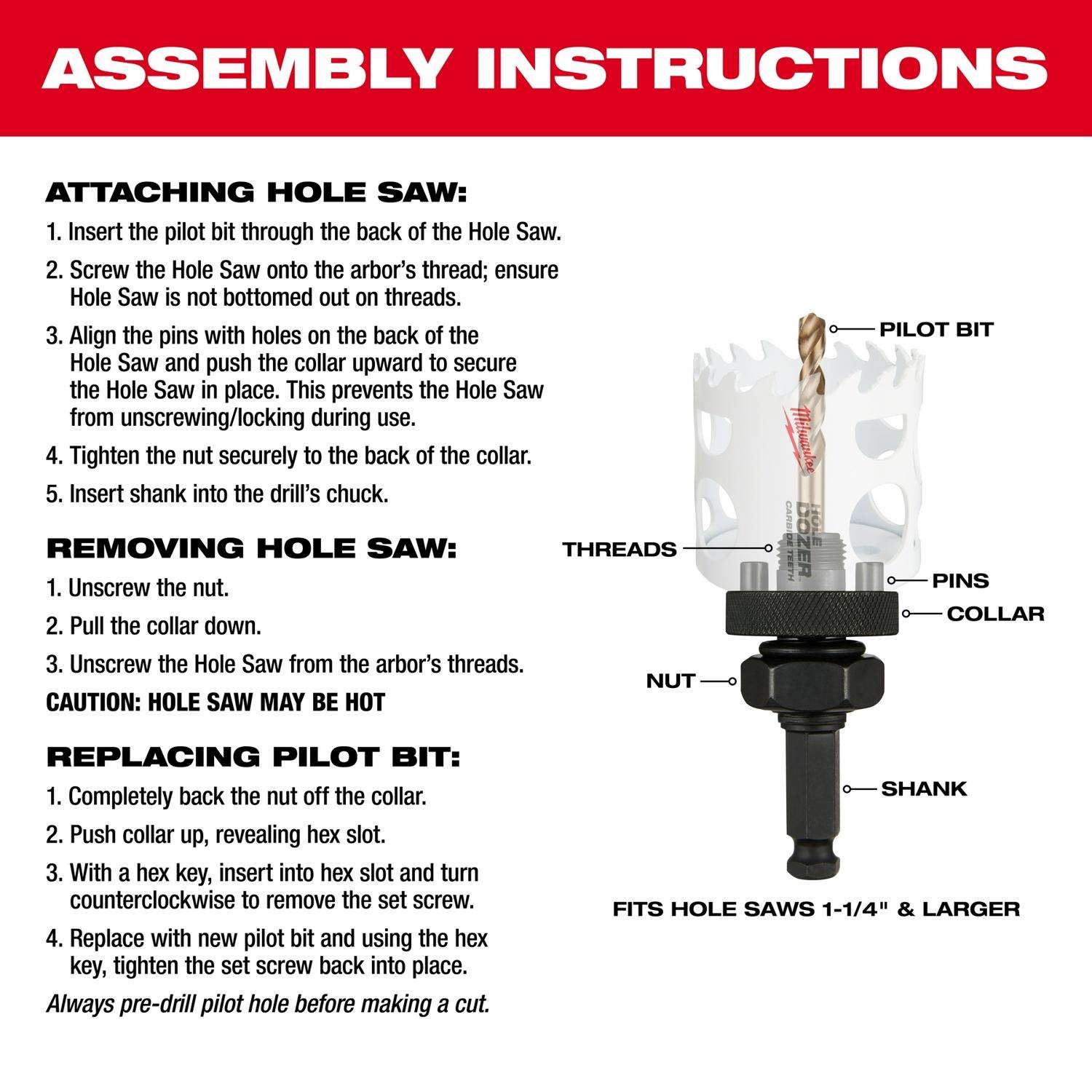 ASSEMBLY INSTRUCTIONS

ATTACHING HOLE SAW:

1. Insert the pilot bit through the back of the Hole Saw.

2. Screw the Hole Saw onto the arbor's thread; ensure Hole Saw is not bottomed out on threads.

3. Align the pins with holes on the back of the Hole Saw and push the collar upward to secure the Hole Saw in place. This prevents the Hole Saw from unscrewing/locking during use.

4. Tighten the nut securely to the back of the collar.

5. Insert shank into the drill's chuck.

REMOVING HOLE SAW:

1. Unscrew the nut.

2. Pull the collar down.

3. Unscrew the Hole Saw from the arbor's threads.

CAUTION: HOLE SAW MAY BE HOT

REPLACING PILOT BIT:

1. Completely back the nut off the collar.

2. Push collar up, revealing hex slot.

3. With a hex key, insert into hex slot and turn counterclockwise to remove the set screw.

4. Replace with new pilot bit and using the hex key, tighten the set screw back into place.

Always pre-drill pilot hole before making a cut.

PILOT BIT

Milwaukee

HOLE DOZER

CARBIDE TEETH

THREADS

PINS

COLLAR

NUT

SHANK

FITS HOLE SAWS 1-1/4" & LARGER