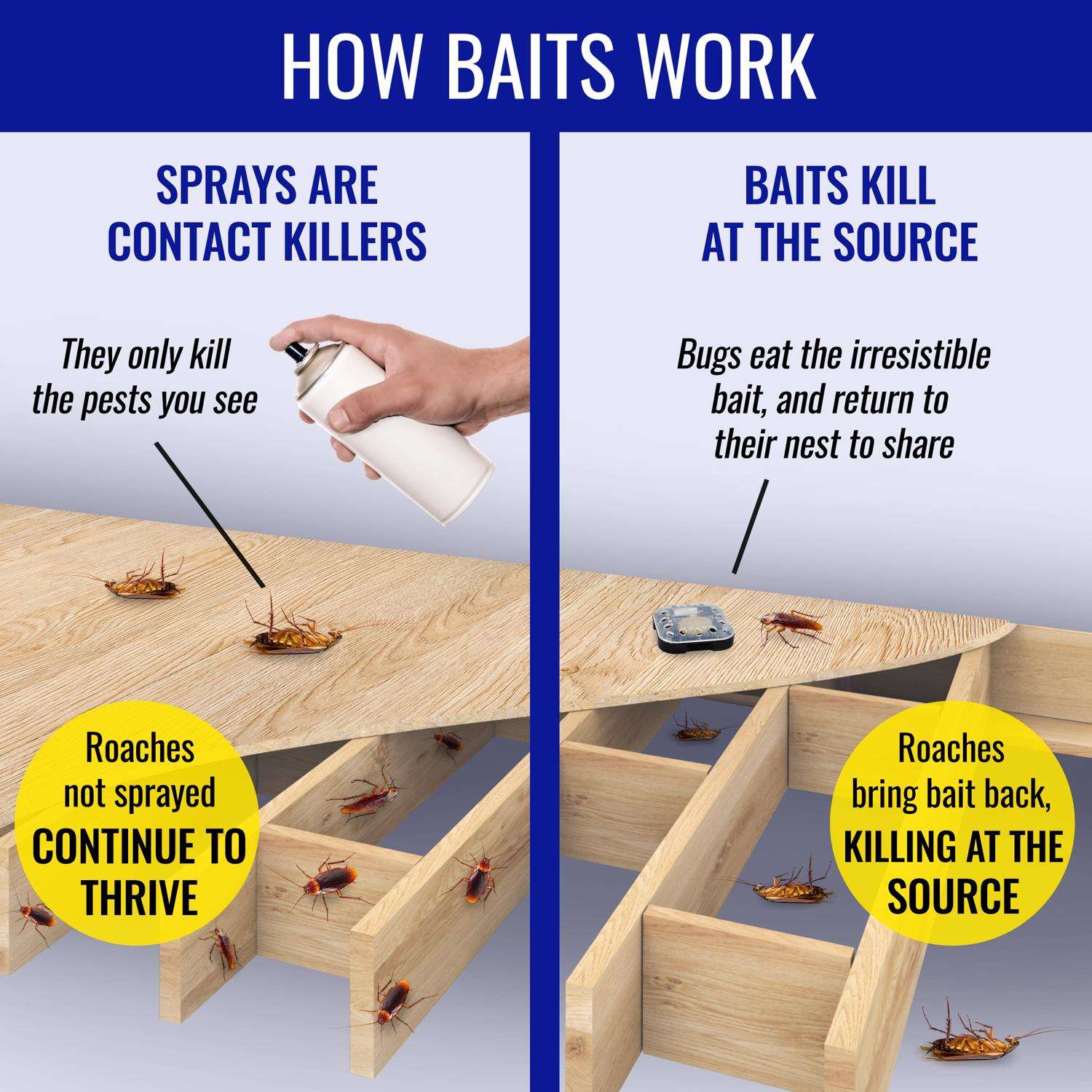 HOW BAITS WORK

SPRAYS ARE CONTACT KILLERS

They only kill the pests you see

Roaches not sprayed CONTINUE TO THRIVE

BAITS KILL AT THE SOURCE

Bugs eat the irresistible bait, and return to their nest to share

Roaches bring bait back, KILLING AT THE SOURCE