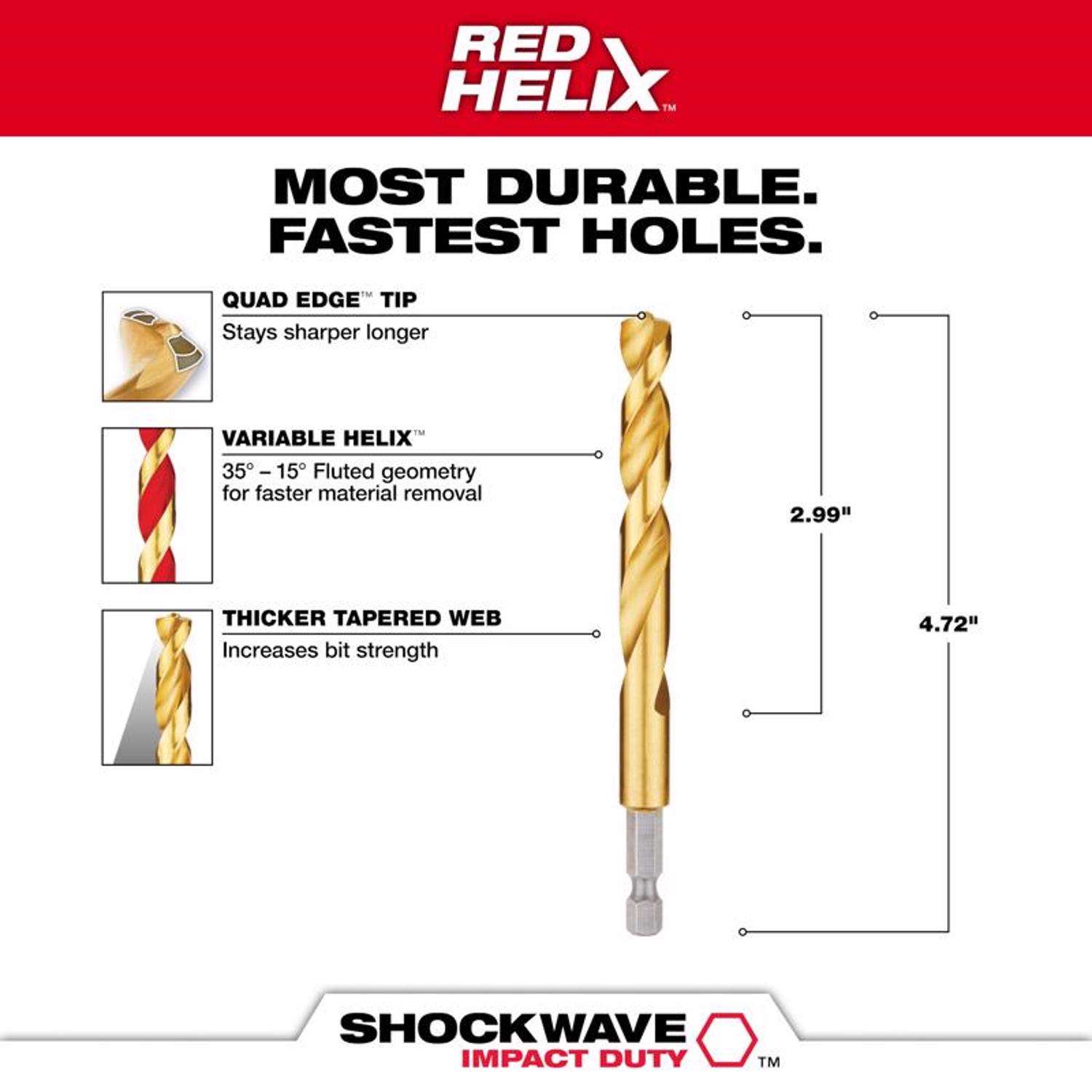 RED HELIX™

MOST DURABLE. FASTEST HOLES.

QUAD EDGE™ TIP
Stays sharper longer

VARIABLE HELIX™
35° – 15° Fluted geometry for faster material removal

THICKER TAPERED WEB
Increases bit strength

2.99"

4.72"

SHOCKWAVE IMPACT DUTY™