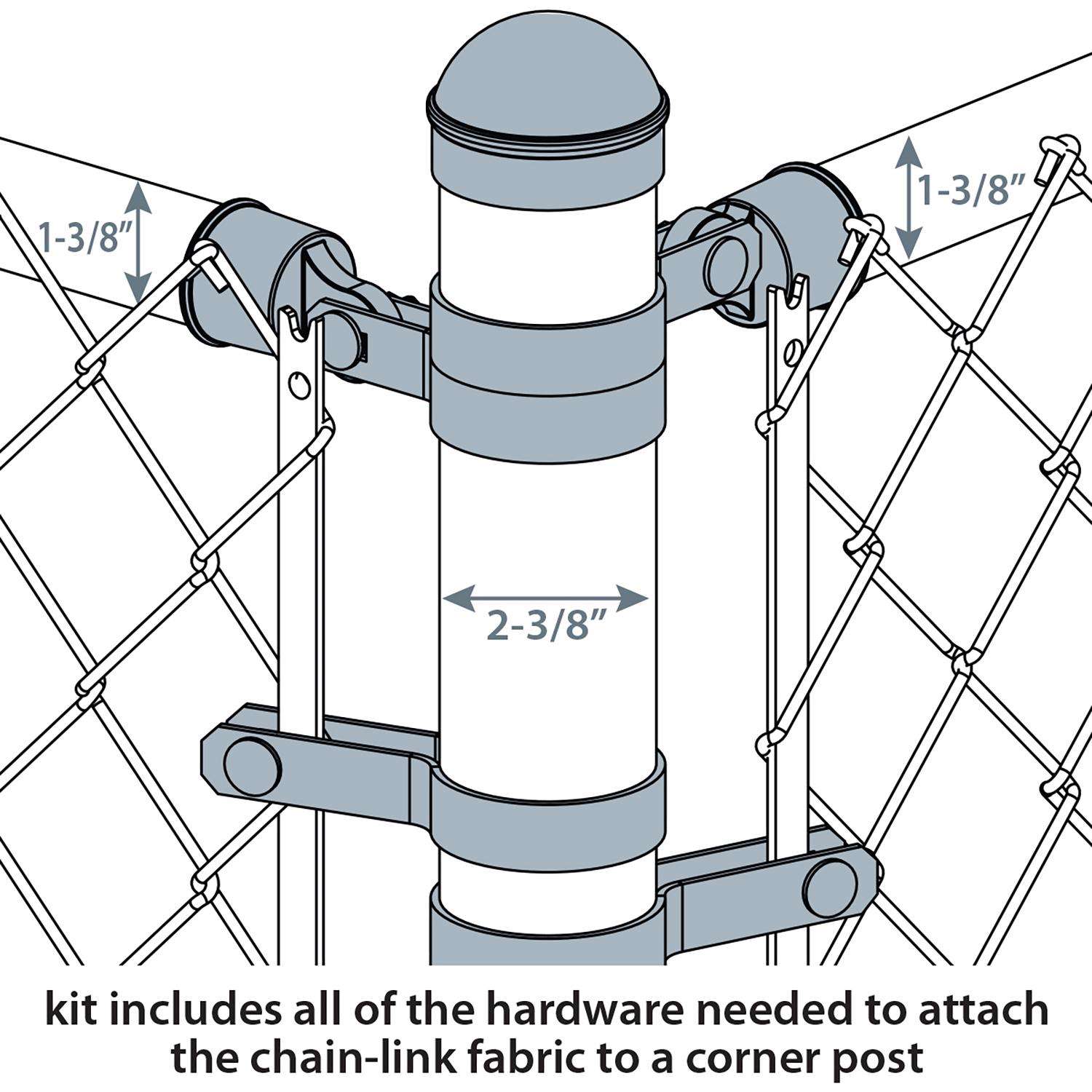 1-3/8"

1-3/8"

2-3/8"

kit includes all of the hardware needed to attach the chain-link fabric to a corner post