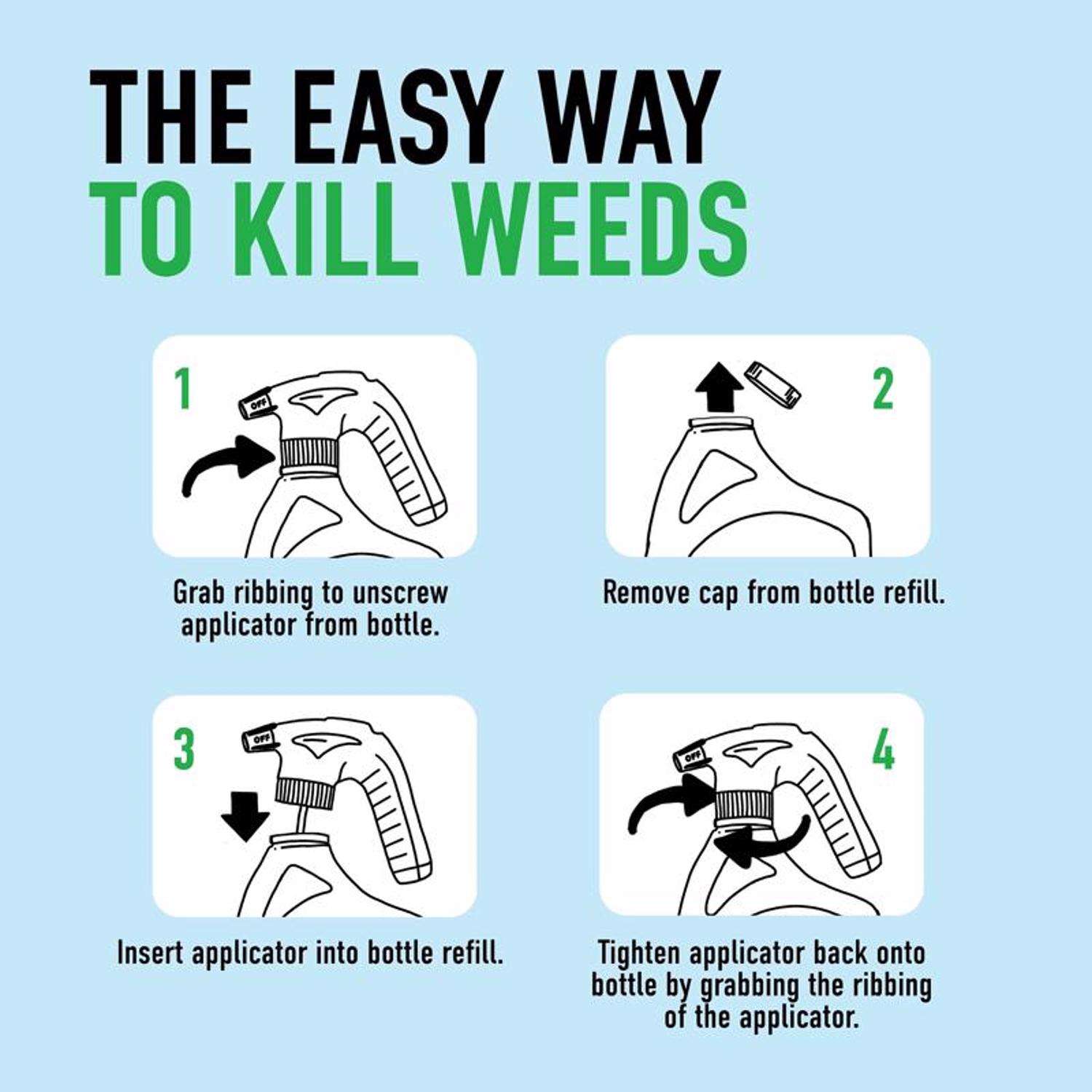 THE EASY WAY
TO KILL WEEDS

1

OFF

Grab ribbing to unscrew applicator from bottle.

2

Remove cap from bottle refill.

3

OFF

Insert applicator into bottle refill.

4

OFF

Tighten applicator back onto bottle by grabbing the ribbing of the applicator.