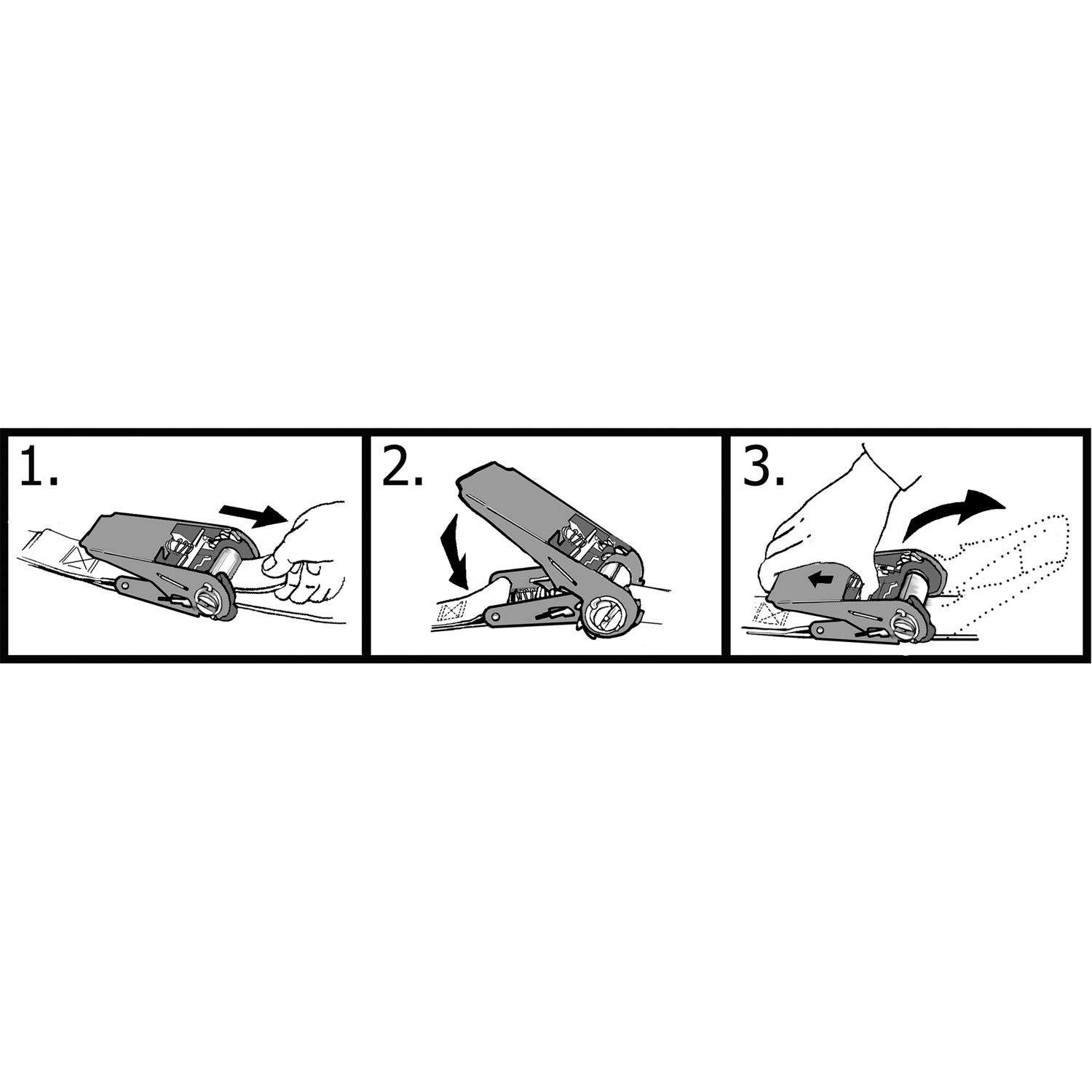 1.

2.

3.