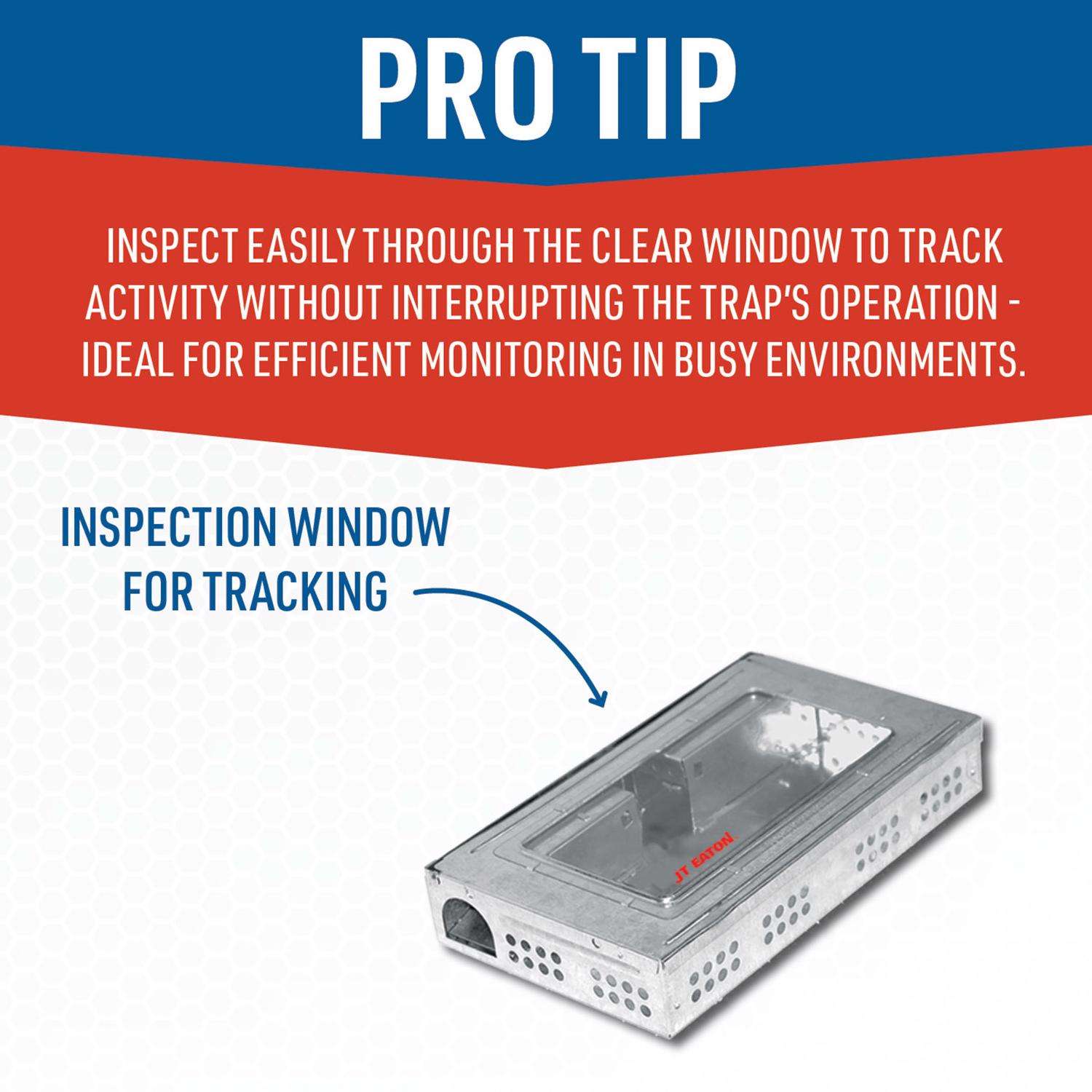 PRO TIP

INSPECT EASILY THROUGH THE CLEAR WINDOW TO TRACK ACTIVITY WITHOUT INTERRUPTING THE TRAP'S OPERATION - IDEAL FOR EFFICIENT MONITORING IN BUSY ENVIRONMENTS.

INSPECTION WINDOW FOR TRACKING

JT EATON