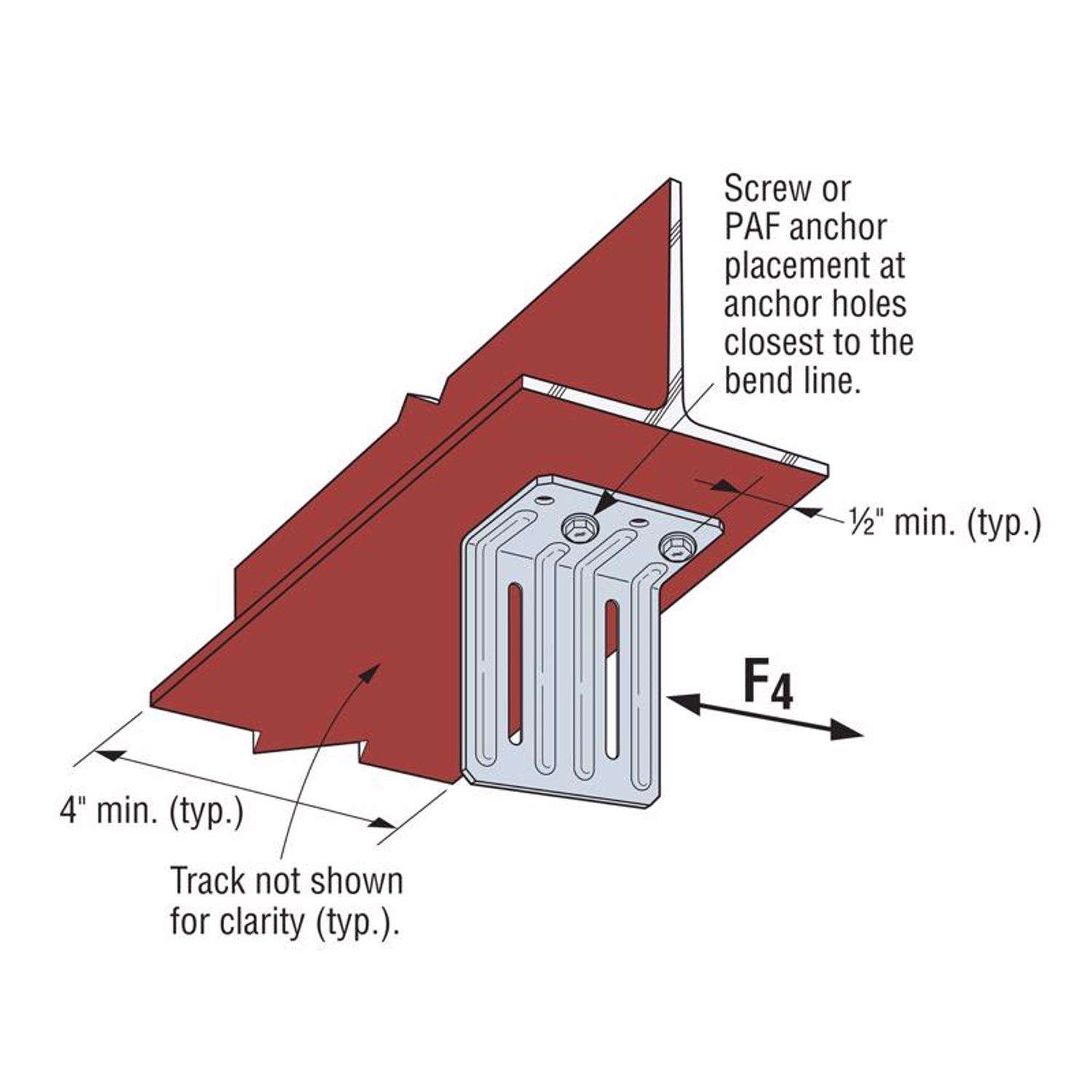 Screw or PAF anchor placement at anchor holes closest to the bend line.

½" min. (typ.)

$F_4$

4" min. (typ.)

Track not shown for clarity (typ.).