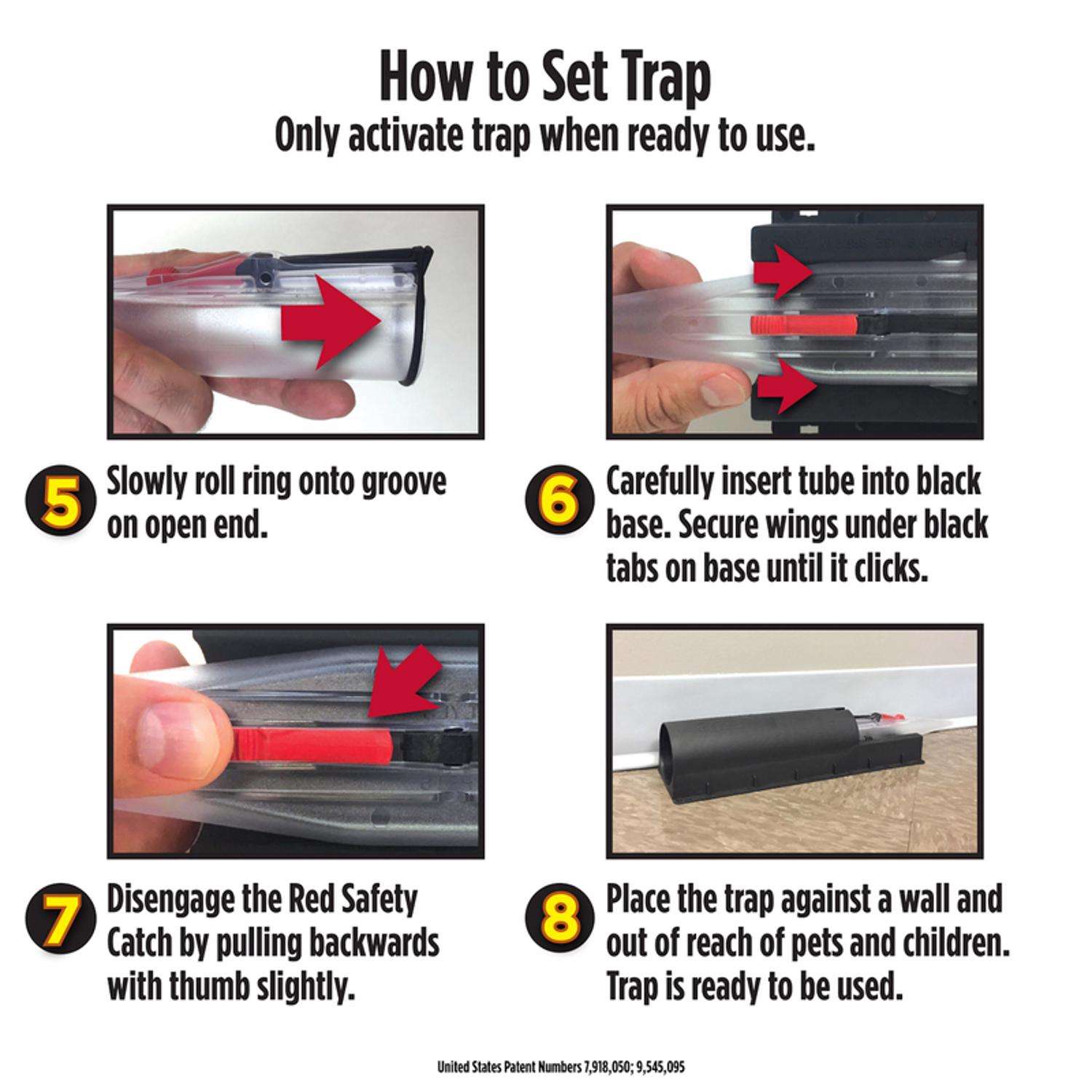 How to Set Trap
Only activate trap when ready to use.

5 Slowly roll ring onto groove on open end.

6 Carefully insert tube into black base. Secure wings under black tabs on base until it clicks.

7 Disengage the Red Safety Catch by pulling backwards with thumb slightly.

8 Place the trap against a wall and out of reach of pets and children. Trap is ready to be used.

United States Patent Numbers 7,918,050; 9,545,095