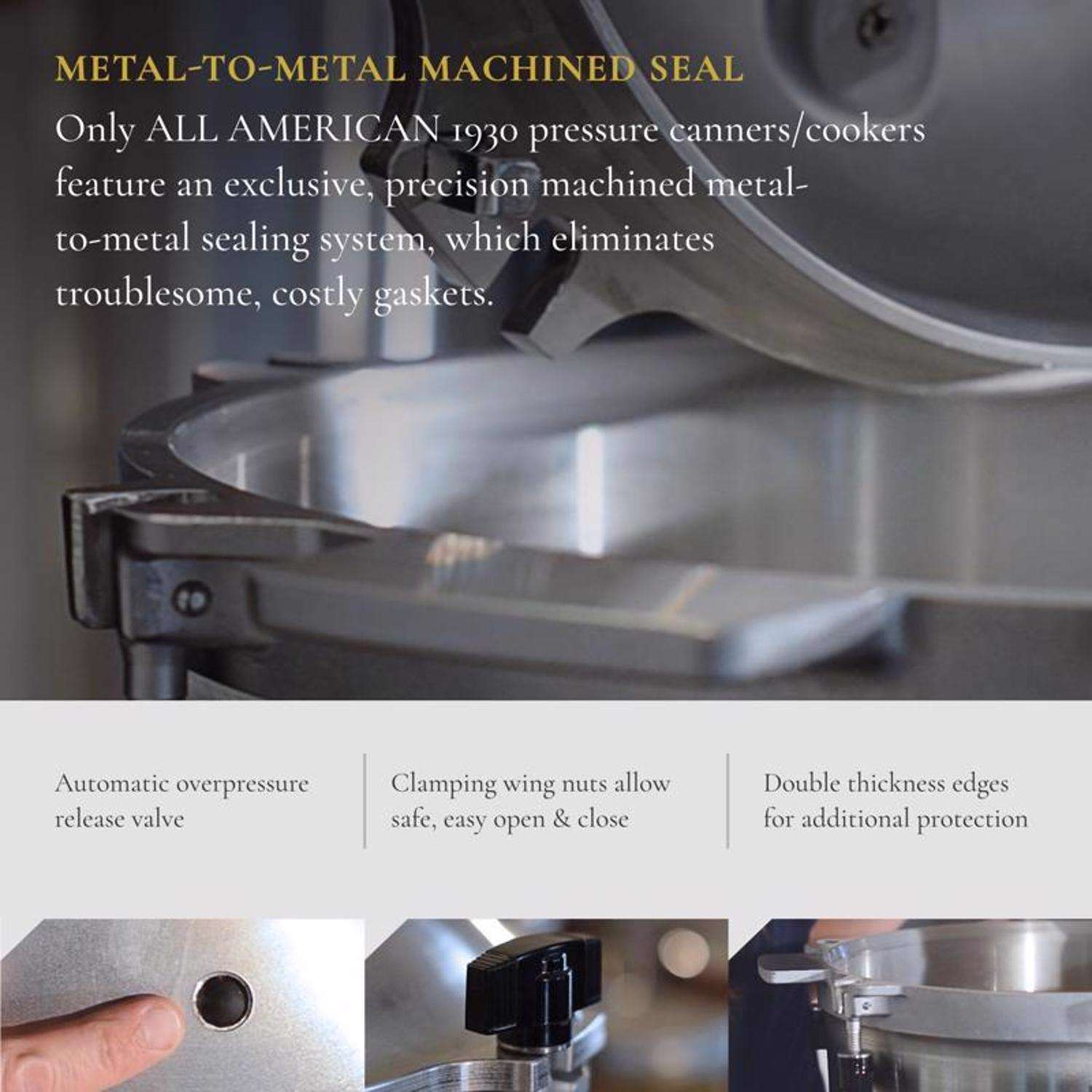 METAL-TO-METAL MACHINED SEAL

Only ALL AMERICAN 1930 pressure canners/cookers feature an exclusive, precision machined metal-to-metal sealing system, which eliminates troublesome, costly gaskets.

Automatic overpressure release valve

Clamping wing nuts allow safe, easy open & close

Double thickness edges for additional protection