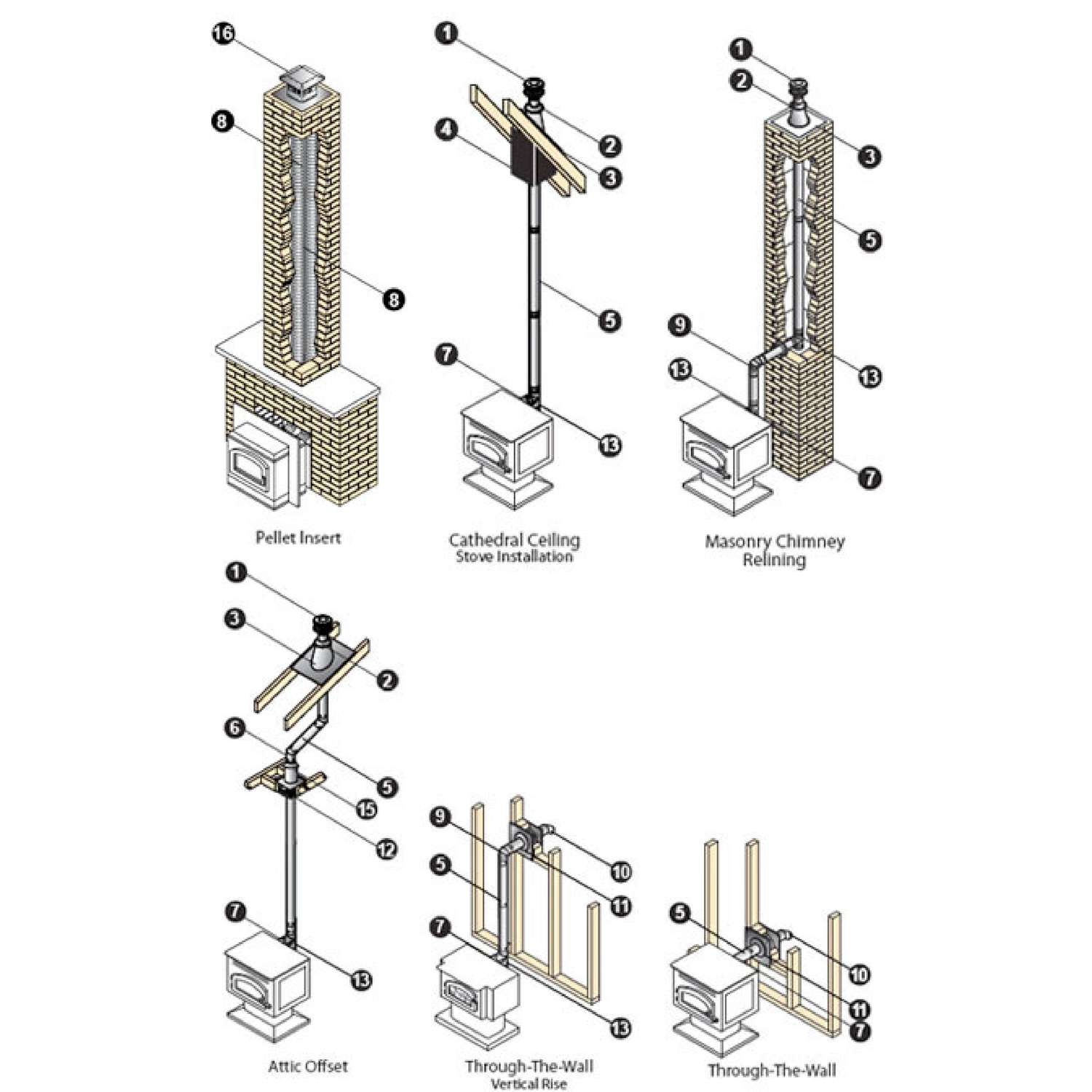 16
8
8
Pellet Insert

1
4
2
3
5
7
13
Cathedral Ceiling
Stove Installation

1
2
3
5
9
13
13
7
Masonry Chimney
Relining

1
3
2
6
5
15
12
7
13
Attic Offset

9
5
10
11
7
13
Through-The-Wall
Vertical Rise

5
10
11
7
Through-The-Wall