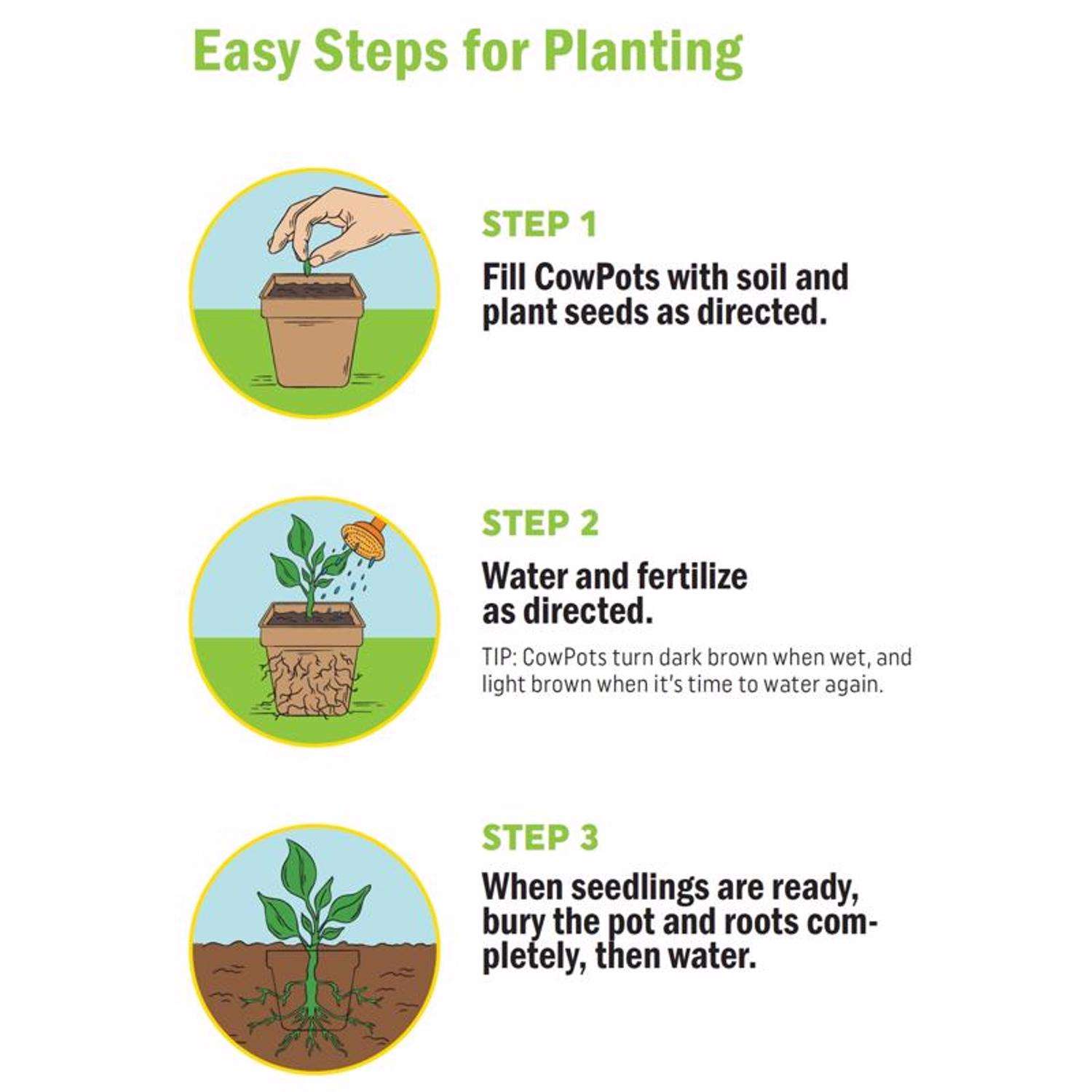 Easy Steps for Planting

STEP 1

Fill CowPots with soil and plant seeds as directed.

STEP 2

Water and fertilize as directed.

TIP: CowPots turn dark brown when wet, and light brown when it's time to water again.

STEP 3

When seedlings are ready, bury the pot and roots completely, then water.