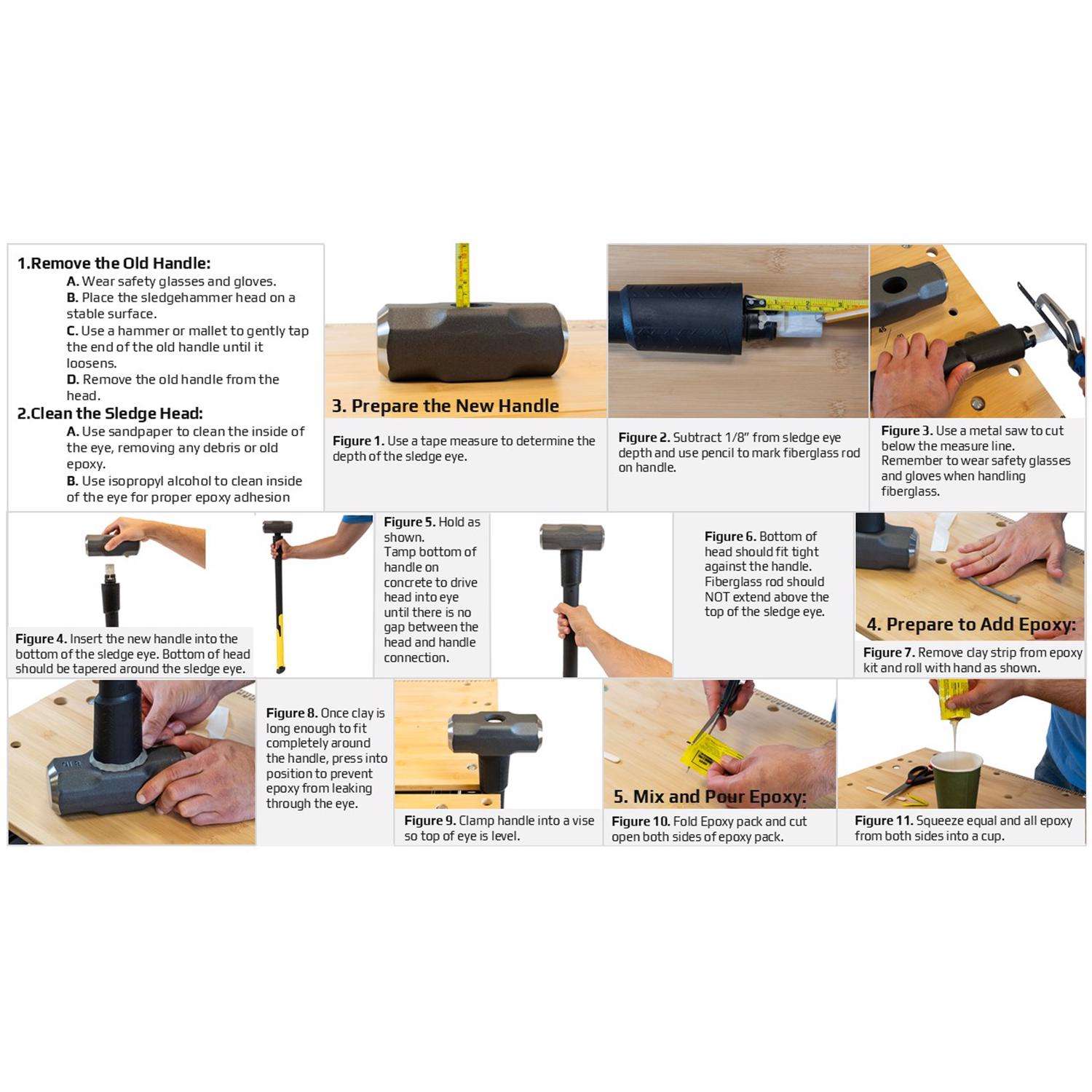 1.Remove the Old Handle:

A. Wear safety glasses and gloves.
B. Place the sledgehammer head on a stable surface.
C. Use a hammer or mallet to gently tap the end of the old handle until it loosens.
D. Remove the old handle from the head.

2.Clean the Sledge Head:

A. Use sandpaper to clean the inside of the eye, removing any debris or old epoxy.
B. Use isopropyl alcohol to clean inside of the eye for proper epoxy adhesion

3. Prepare the New Handle

Figure 1. Use a tape measure to determine the depth of the sledge eye.

Figure 2. Subtract 1/8" from sledge eye depth and use pencil to mark fiberglass rod on handle.

Figure 3. Use a metal saw to cut below the measure line. Remember to wear safety glasses and gloves when handling fiberglass.

Figure 4. Insert the new handle into the bottom of the sledge eye. Bottom of head should be tapered around the sledge eye.

Figure 5. Hold as shown. Tamp bottom of handle on concrete to drive head into eye until there is no gap between the head and handle connection.

Figure 6. Bottom of head should fit tight against the handle. Fiberglass rod should NOT extend above the top of the sledge eye.

4. Prepare to Add Epoxy:

Figure 7. Remove clay strip from epoxy kit and roll with hand as shown.

Figure 8. Once clay is long enough to fit completely around the handle, press into position to prevent epoxy from leaking through the eye.

Figure 9. Clamp handle into a vise so top of eye is level.

5. Mix and Pour Epoxy:

Figure 10. Fold Epoxy pack and cut open both sides of epoxy pack.

Figure 11. Squeeze equal and all epoxy from both sides into a cup.