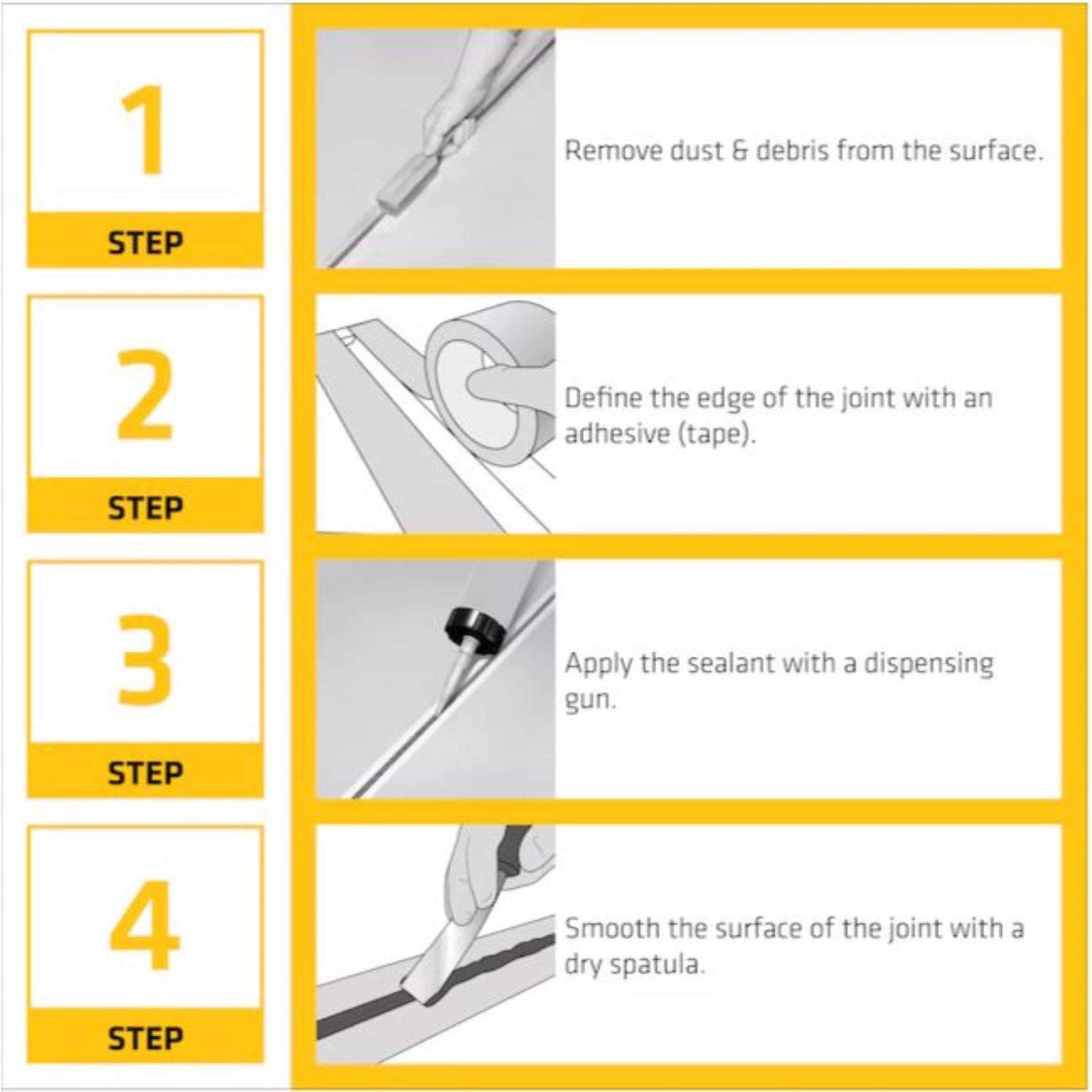 1
STEP

Remove dust & debris from the surface.

2
STEP

Define the edge of the joint with an adhesive (tape).

3
STEP

Apply the sealant with a dispensing gun.

4
STEP

Smooth the surface of the joint with a dry spatula.