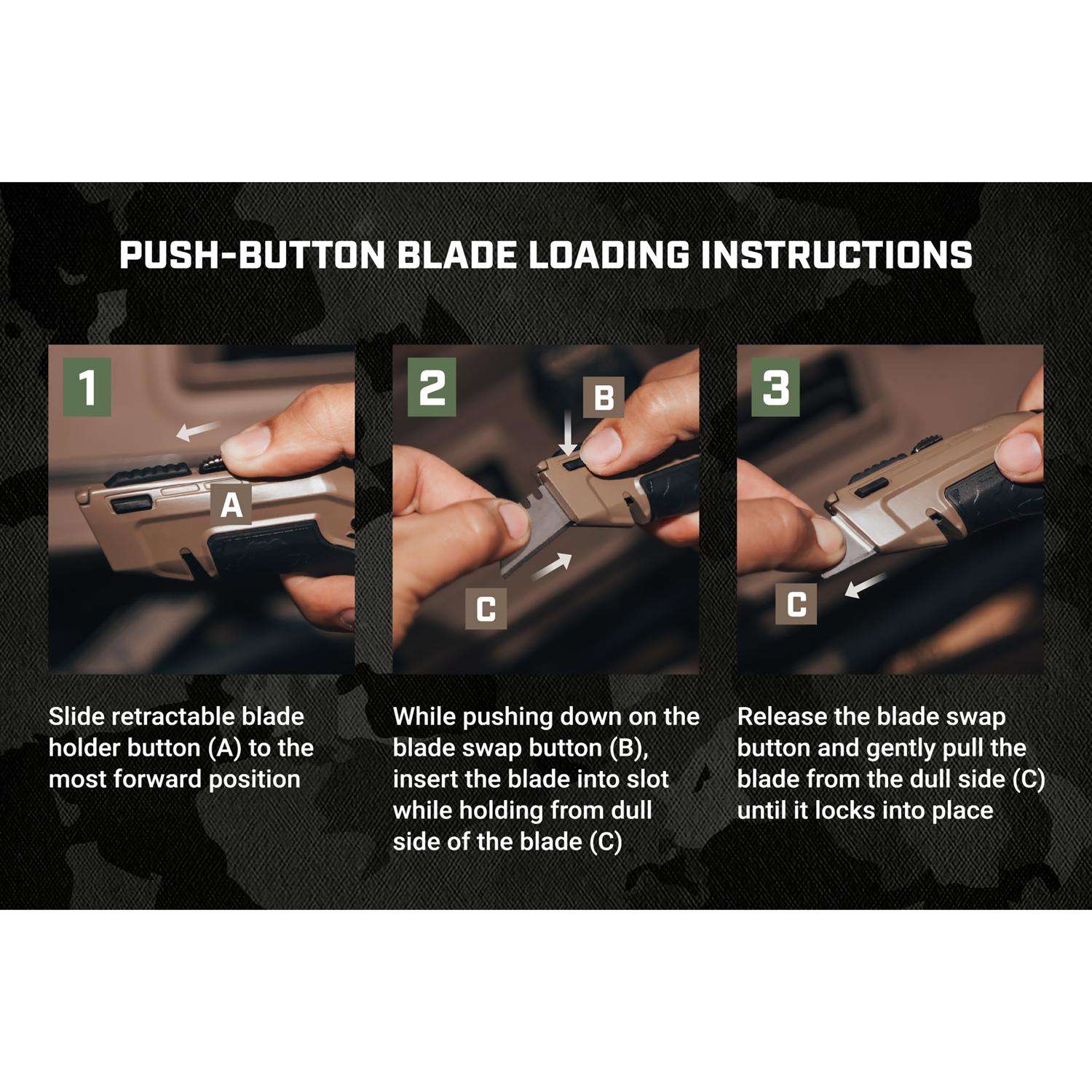 PUSH-BUTTON BLADE LOADING INSTRUCTIONS

1

A

Slide retractable blade holder button (A) to the most forward position

2

B

C

While pushing down on the blade swap button (B), insert the blade into slot while holding from dull side of the blade (C)

3

C

Release the blade swap button and gently pull the blade from the dull side (C) until it locks into place