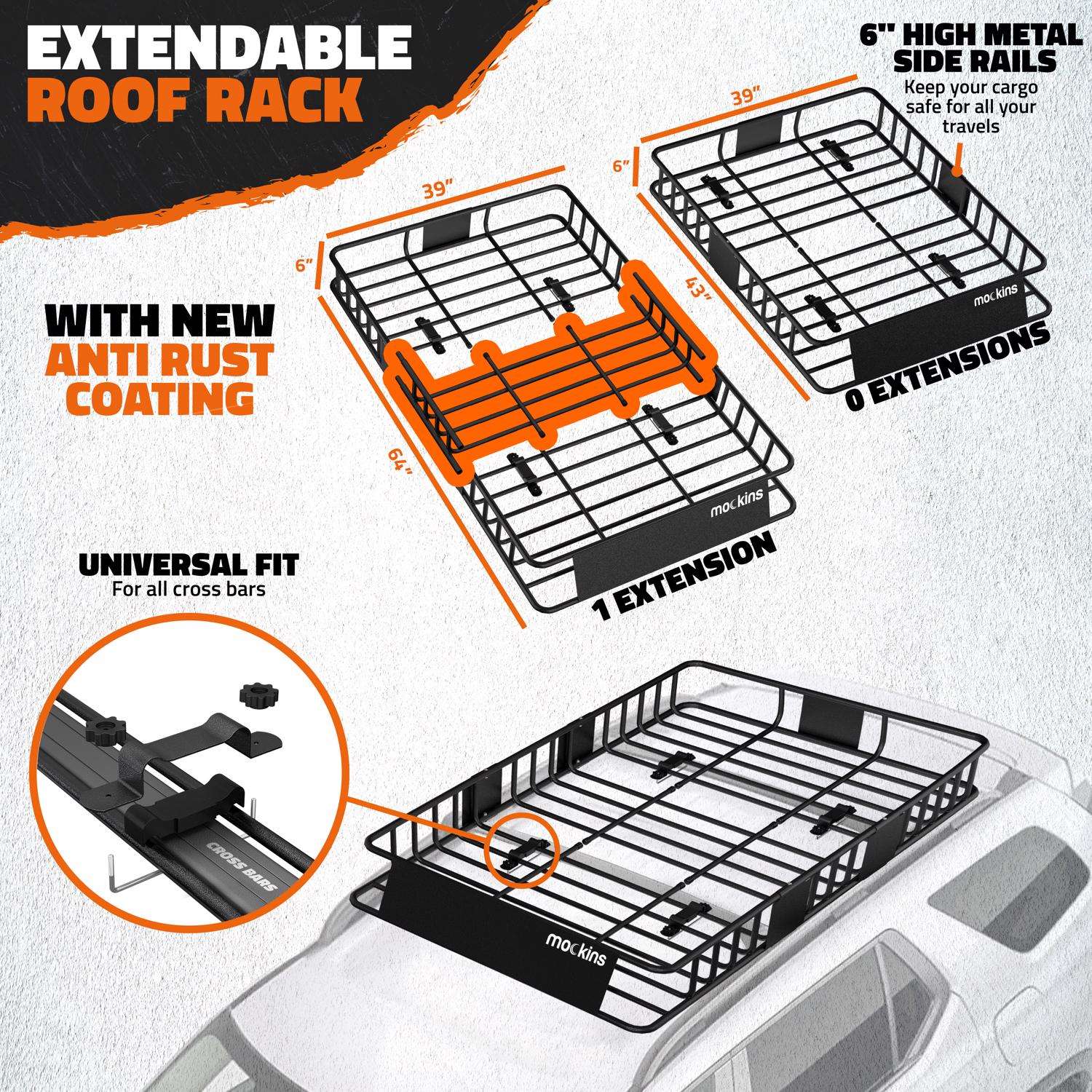 EXTENDABLE ROOF RACK

6" HIGH METAL SIDE RAILS
Keep your cargo safe for all your travels

39"
6"
43"
mockins
0 EXTENSIONS

39"
6"
64"
mockins
1 EXTENSION

WITH NEW ANTI RUST COATING

UNIVERSAL FIT
For all cross bars

CROSS BARS

mockins