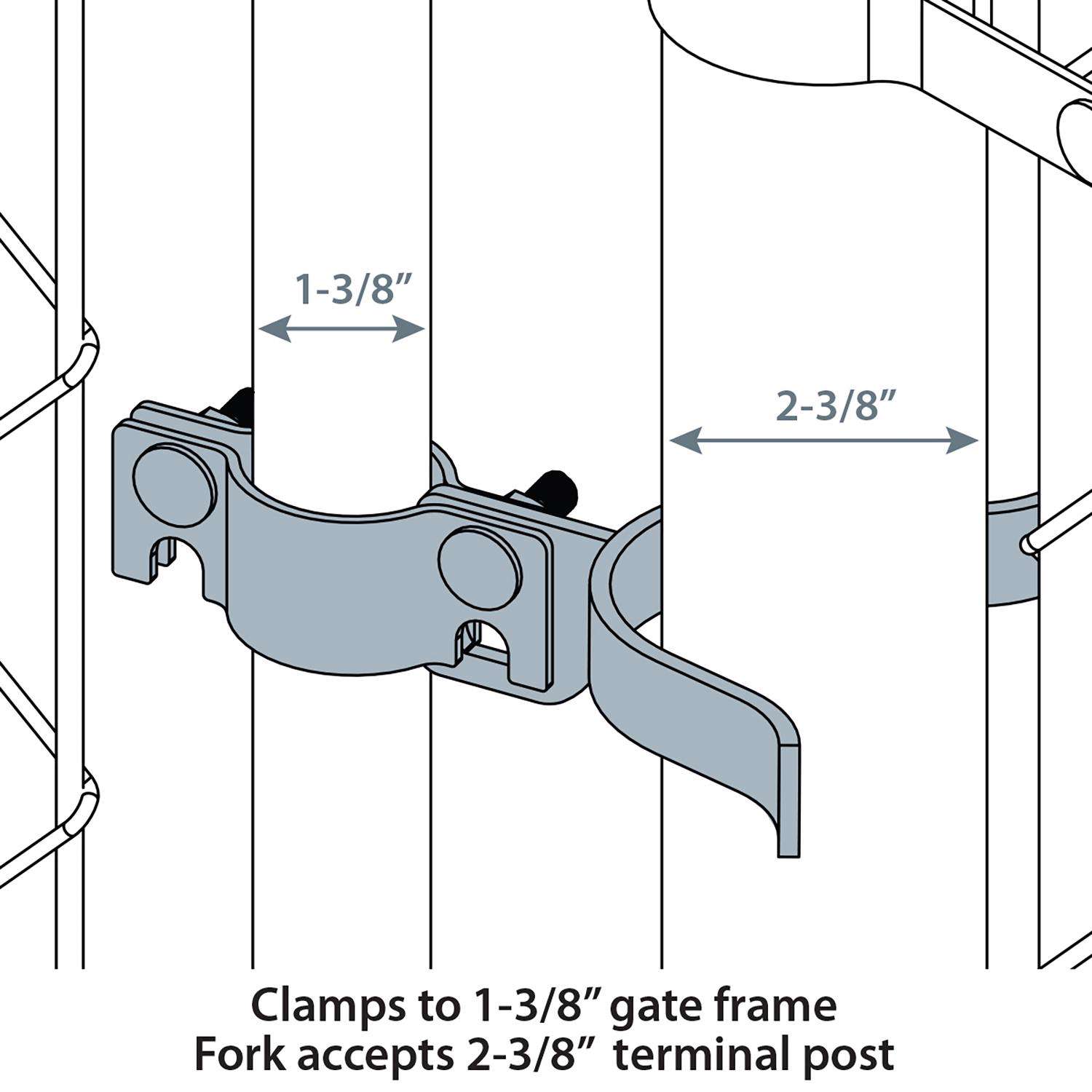 1-3/8”

2-3/8”

Clamps to 1-3/8” gate frame
Fork accepts 2-3/8” terminal post