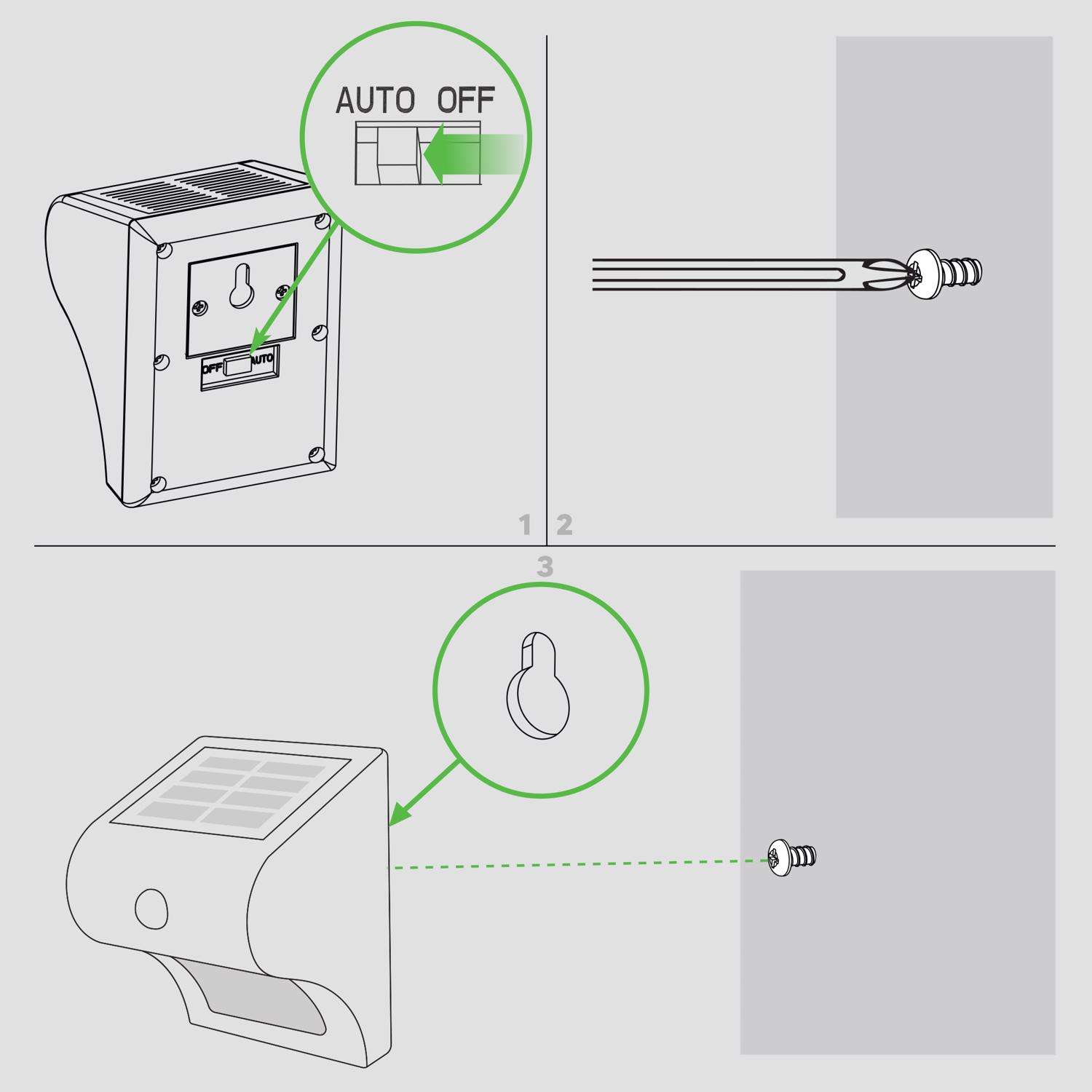 AUTO OFF

OFF AUTO

1

2

3