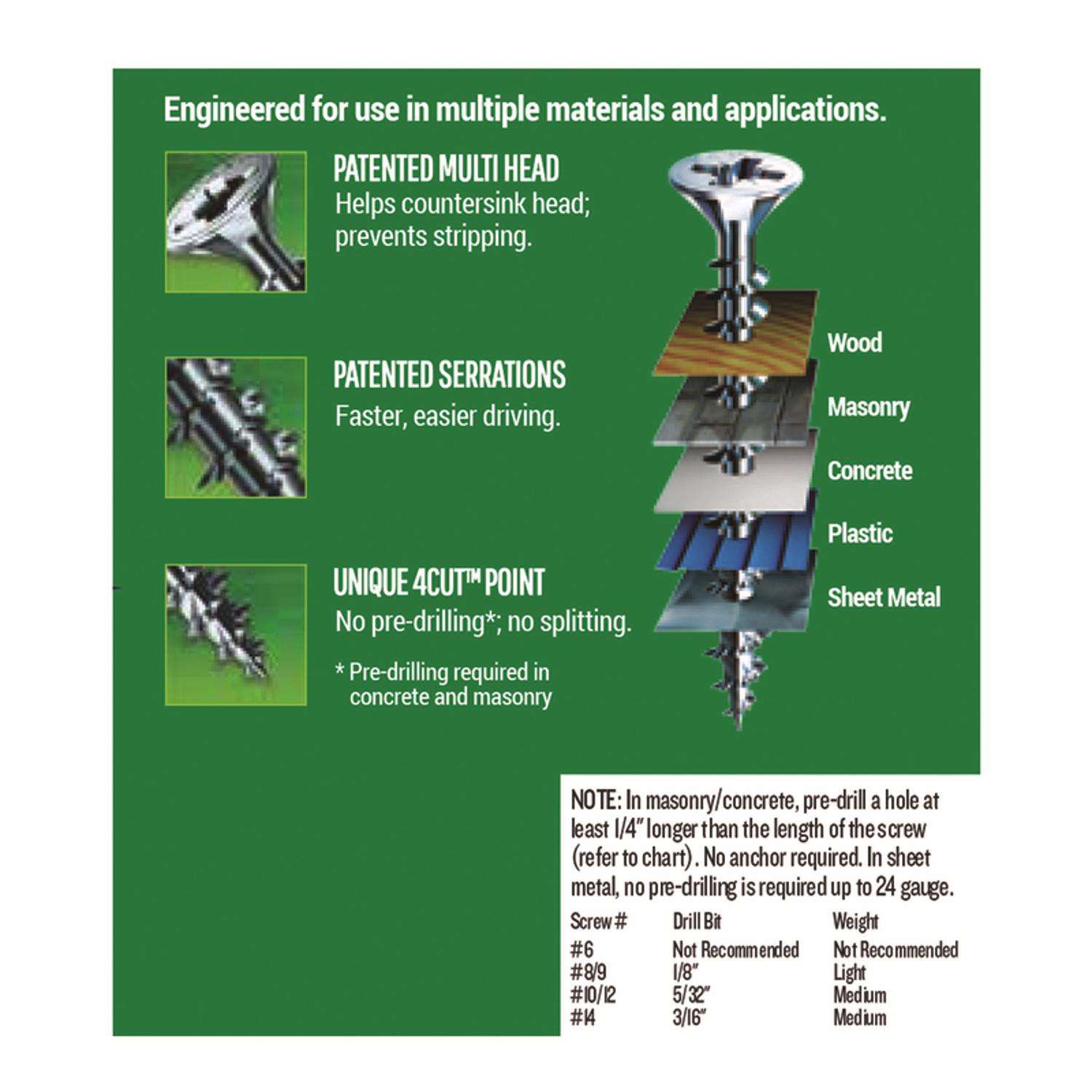 Engineered for use in multiple materials and applications.

PATENTED MULTI HEAD
Helps countersink head; prevents stripping.

PATENTED SERRATIONS
Faster, easier driving.

UNIQUE 4CUT™ POINT
No pre-drilling*; no splitting.

* Pre-drilling required in concrete and masonry

Wood
Masonry
Concrete
Plastic
Sheet Metal

NOTE: In masonry/concrete, pre-drill a hole at least 1/4" longer than the length of the screw (refer to chart). No anchor required. In sheet metal, no pre-drilling is required up to 24 gauge.

| Screw # | Drill Bit | Weight |
|---|---|---|
| #6 | Not Recommended | Not Recommended |
| #8/9 | 1/8" | Light |
| #10/12 | 5/32" | Medium |
| #14 | 3/16" | Medium |