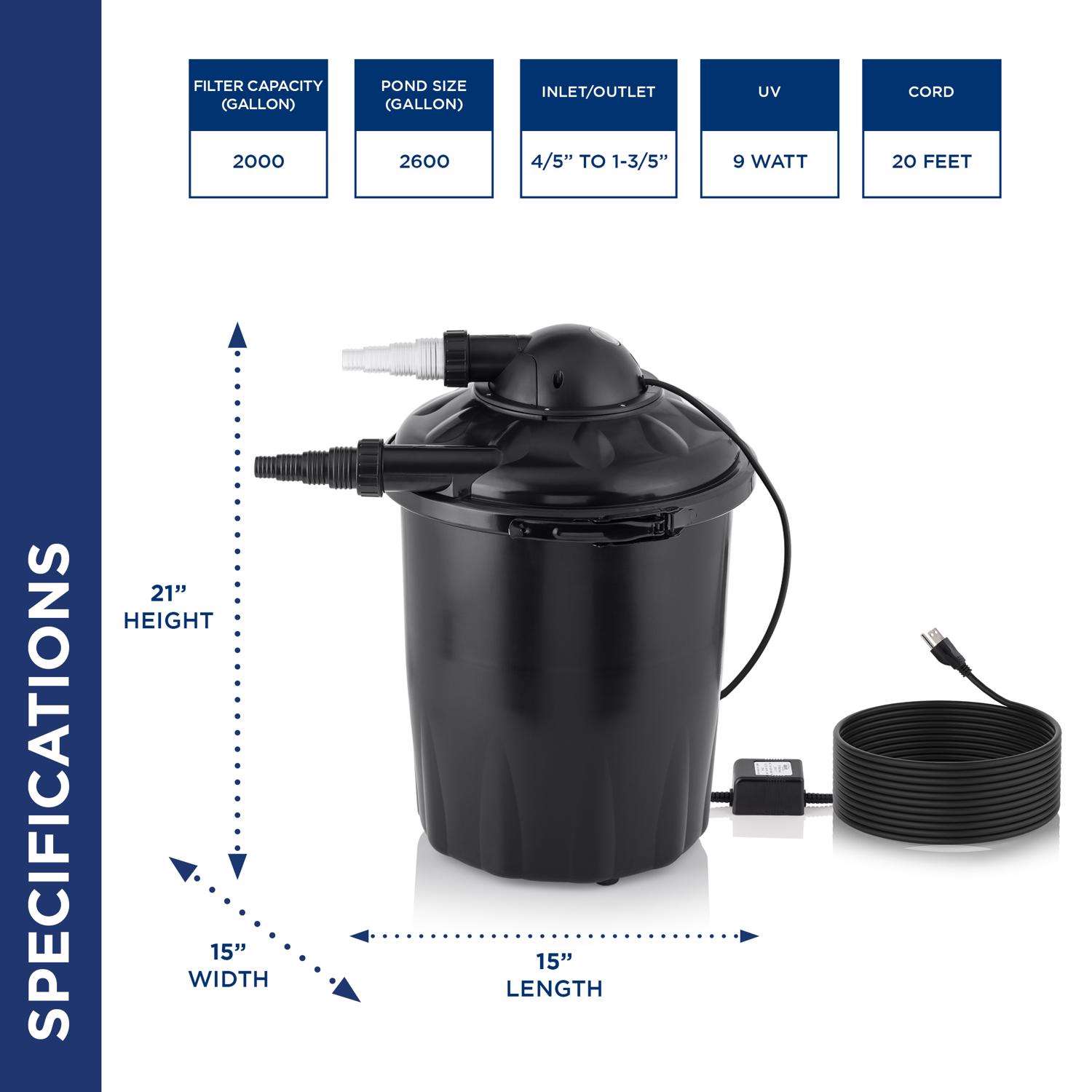 SPECIFICATIONS

| FILTER CAPACITY (GALLON) | POND SIZE (GALLON) | INLET/OUTLET | UV | CORD |
|---|---|---|---|---|
| 2000 | 2600 | 4/5” TO 1-3/5” | 9 WATT | 20 FEET |

21”
HEIGHT

15”
WIDTH

15”
LENGTH