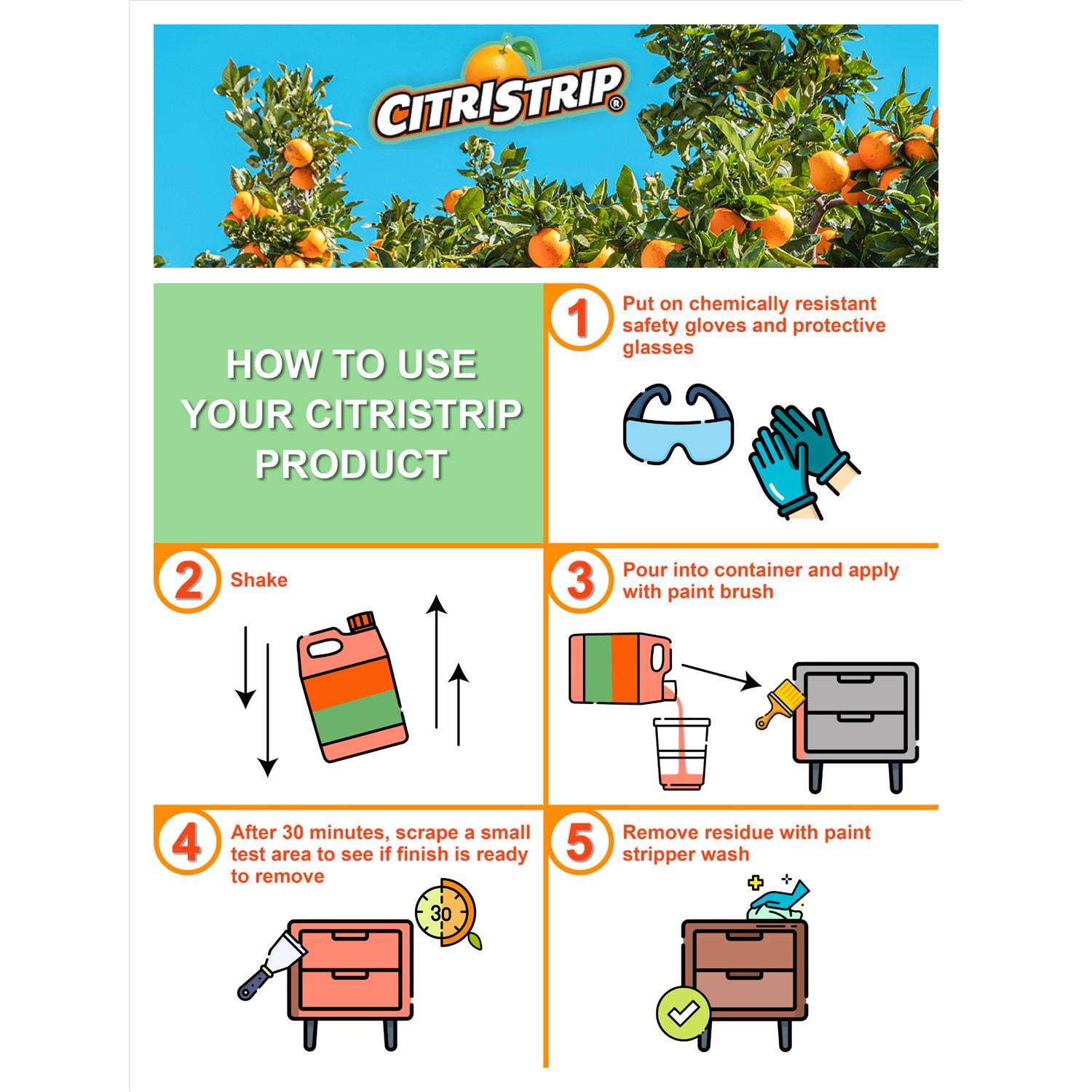 CITRISTRIP®

HOW TO USE YOUR CITRISTRIP PRODUCT

1 Put on chemically resistant safety gloves and protective glasses

2 Shake

3 Pour into container and apply with paint brush

4 After 30 minutes, scrape a small test area to see if finish is ready to remove

30

5 Remove residue with paint stripper wash