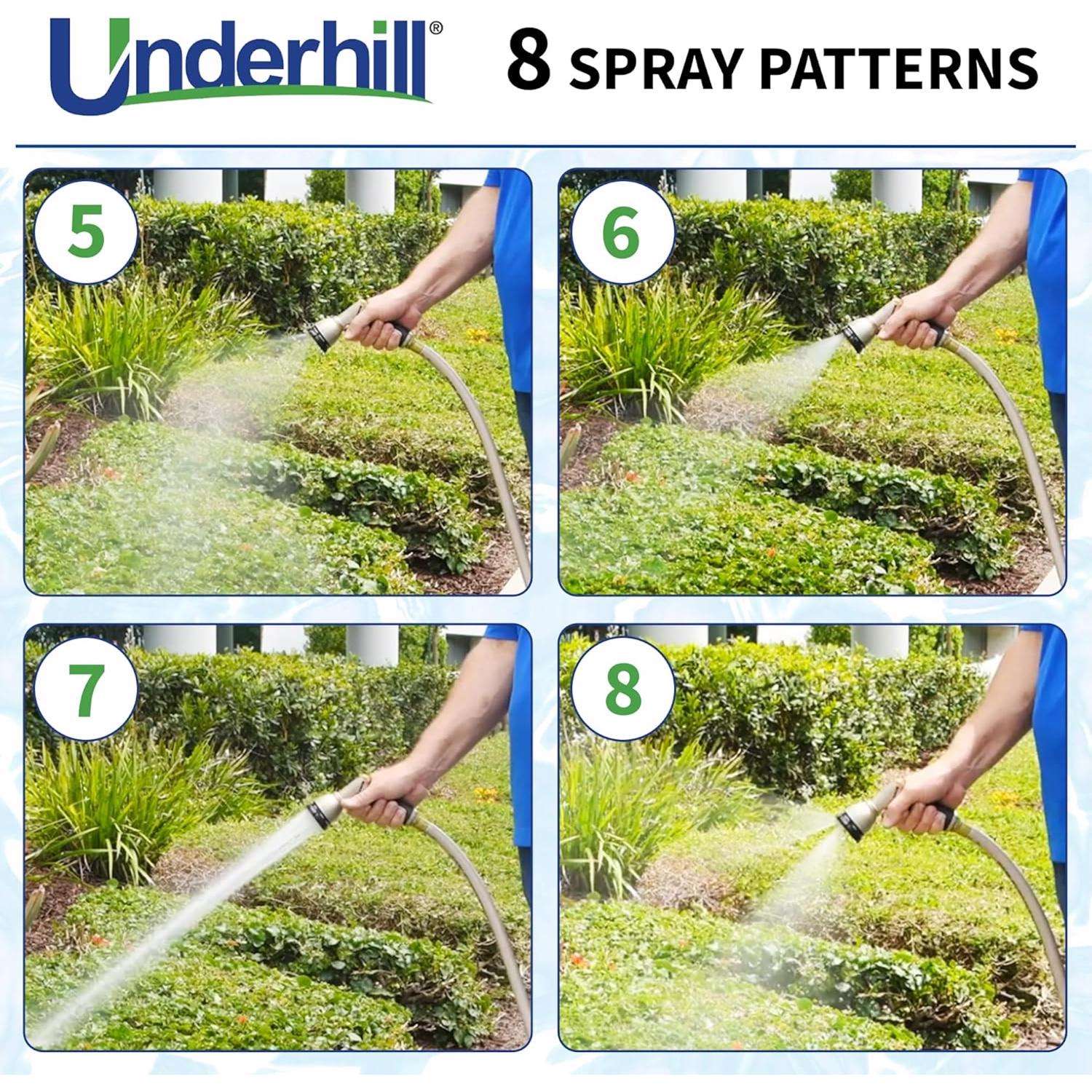 Underhill®

8 SPRAY PATTERNS

5

6

7

8