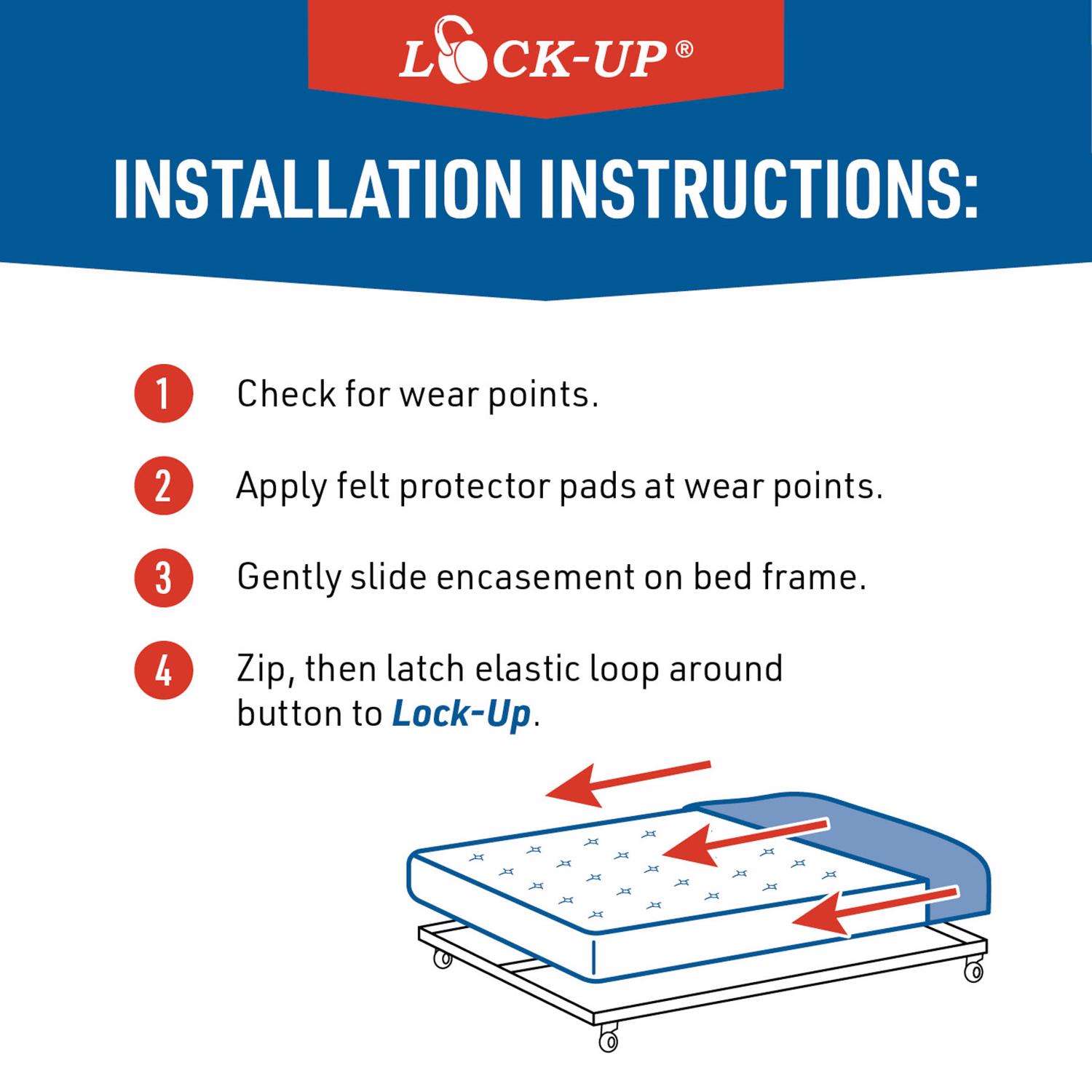 LOCK-UP®

INSTALLATION INSTRUCTIONS:

1 Check for wear points.

2 Apply felt protector pads at wear points.

3 Gently slide encasement on bed frame.

4 Zip, then latch elastic loop around button to Lock-Up.