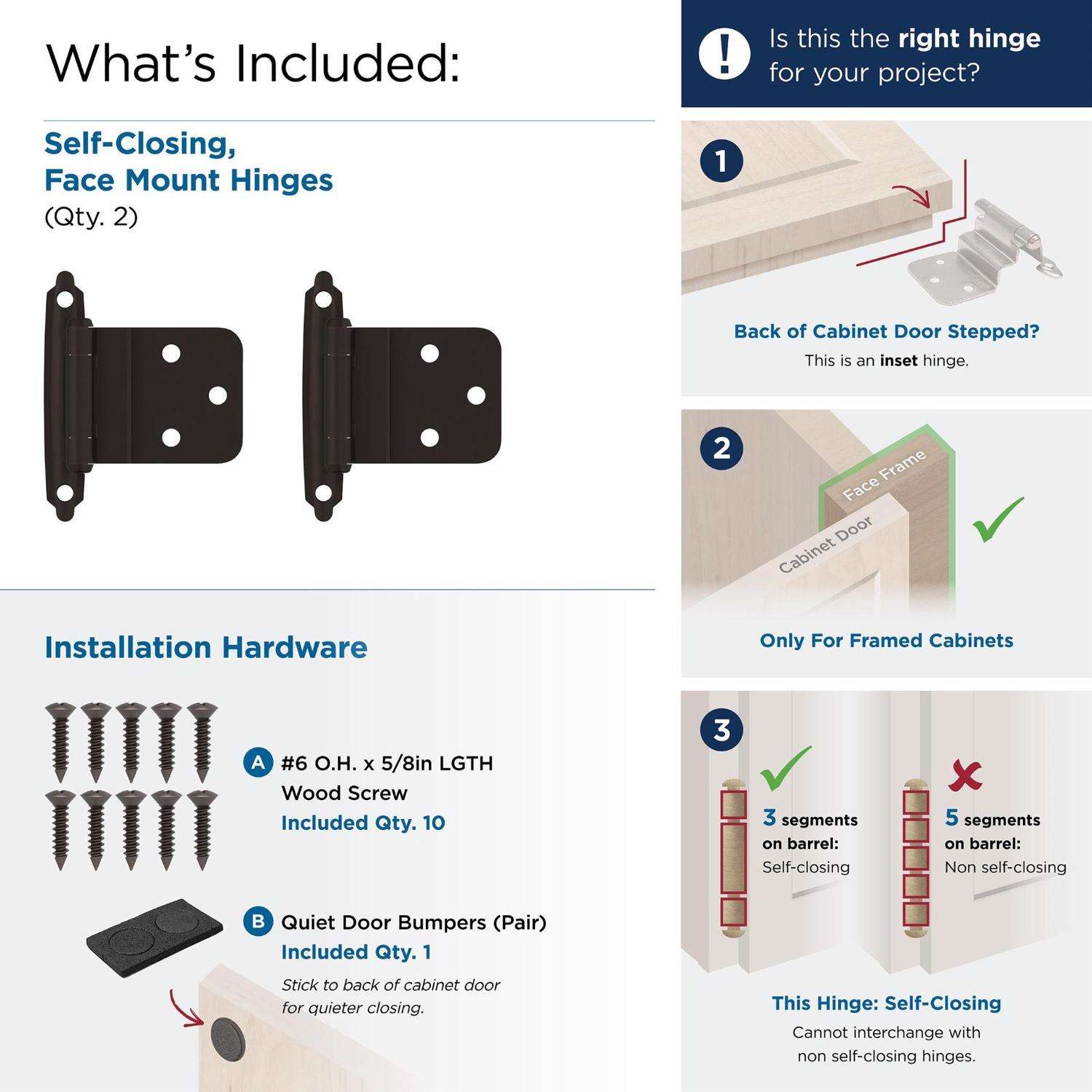 What's Included:

Self-Closing, Face Mount Hinges
(Qty. 2)

Installation Hardware

A #6 O.H. x 5/8in LGTH Wood Screw
Included Qty. 10

B Quiet Door Bumpers (Pair)
Included Qty. 1
Stick to back of cabinet door for quieter closing.

! Is this the right hinge for your project?

1

Back of Cabinet Door Stepped?
This is an inset hinge.

2

Face Frame
Cabinet Door

Only For Framed Cabinets

3

3 segments on barrel: Self-closing

5 segments on barrel: Non self-closing

This Hinge: Self-Closing
Cannot interchange with non self-closing hinges.