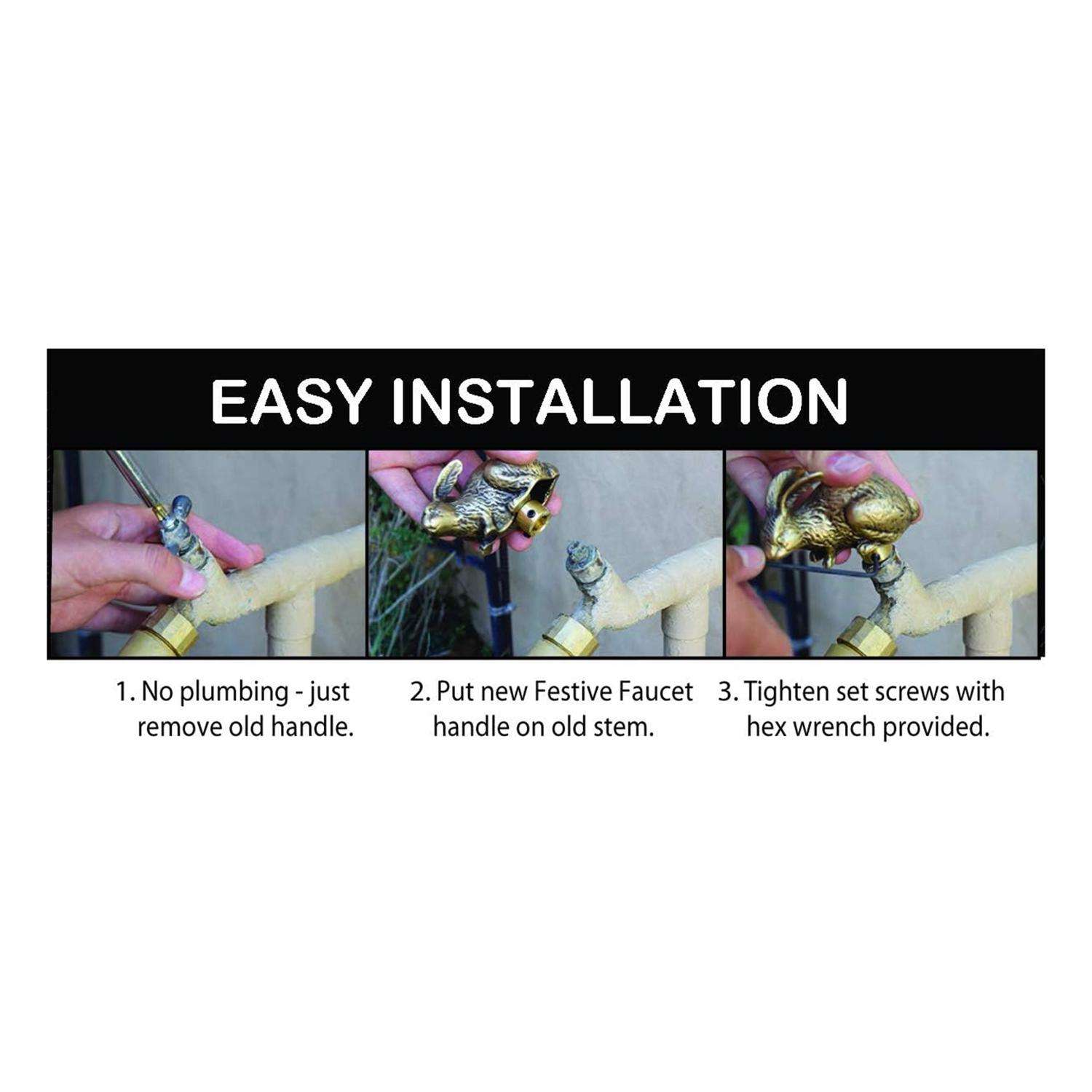 EASY INSTALLATION

1. No plumbing - just remove old handle.

2. Put new Festive Faucet handle on old stem.

3. Tighten set screws with hex wrench provided.