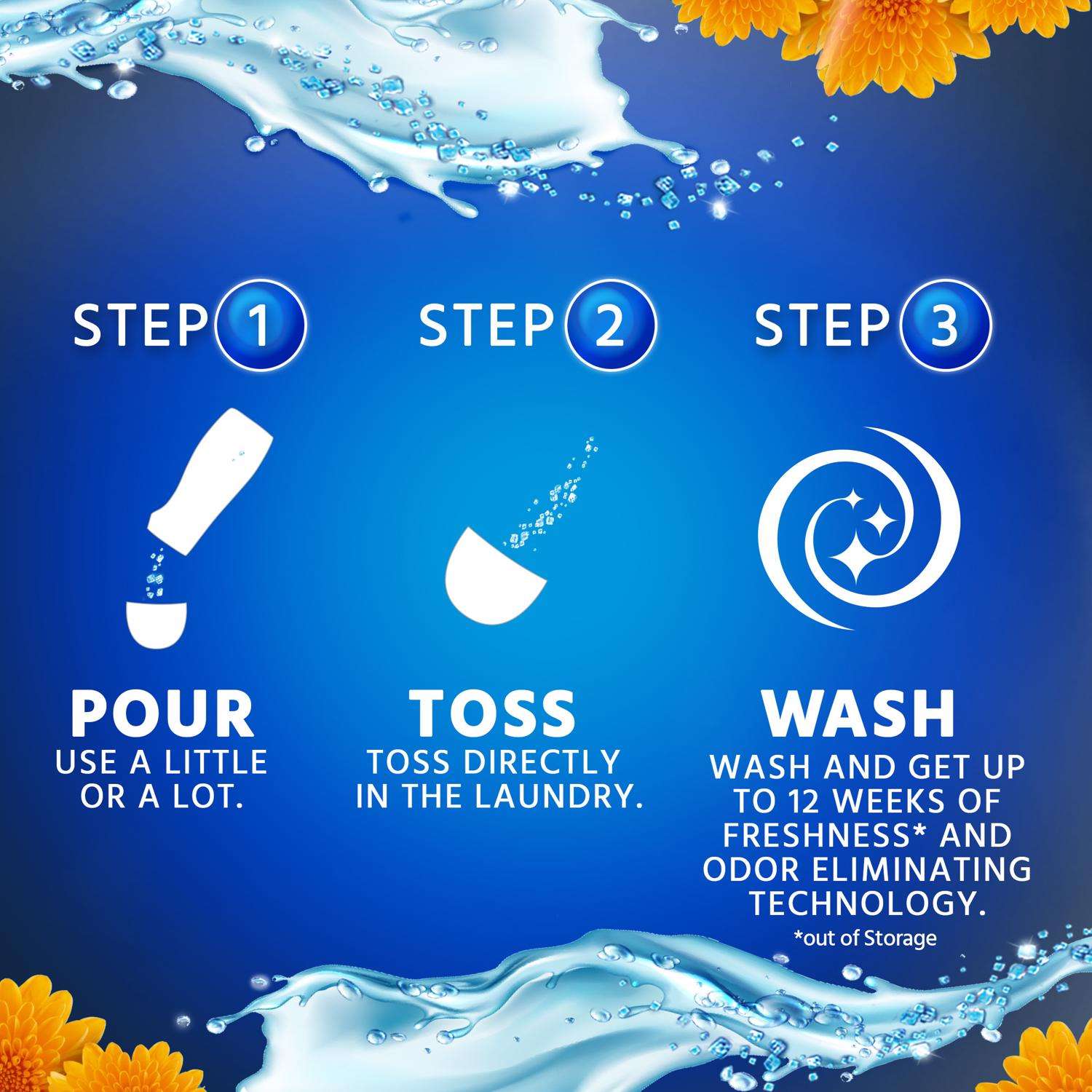 STEP 1

POUR
USE A LITTLE OR A LOT.

STEP 2

TOSS
TOSS DIRECTLY IN THE LAUNDRY.

STEP 3

WASH
WASH AND GET UP TO 12 WEEKS OF FRESHNESS* AND ODOR ELIMINATING TECHNOLOGY.
*out of Storage