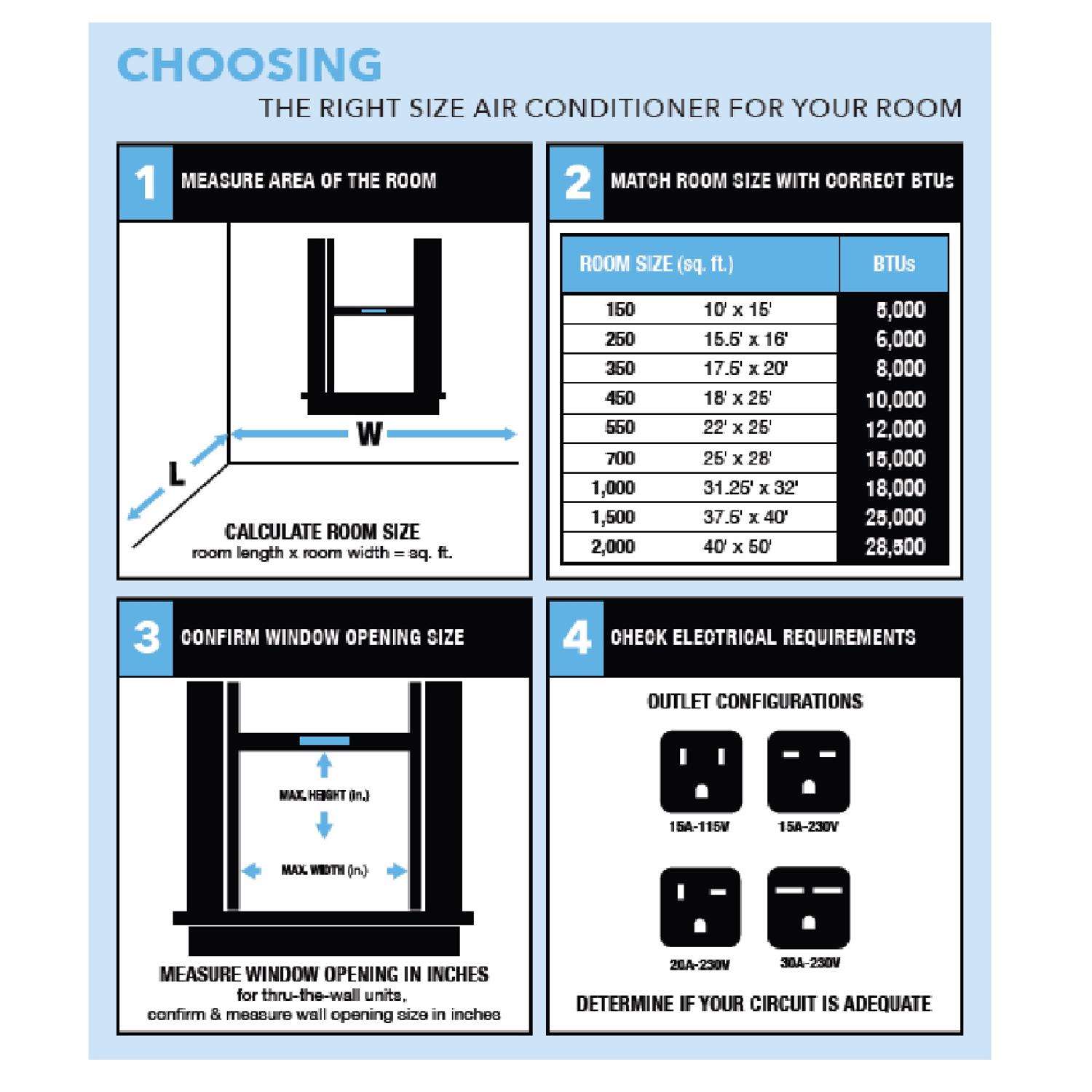 CHOOSING
THE RIGHT SIZE AIR CONDITIONER FOR YOUR ROOM

1 MEASURE AREA OF THE ROOM

W
L

CALCULATE ROOM SIZE
room length x room width = sq. ft.

2 MATCH ROOM SIZE WITH CORRECT BTUs

| ROOM SIZE (sq. ft.) | | BTUs |
|---|---|---|
| 150 | 10' x 15' | 5,000 |
| 250 | 15.5' x 16' | 6,000 |
| 350 | 17.5' x 20' | 8,000 |
| 450 | 18' x 25' | 10,000 |
| 550 | 22' x 25' | 12,000 |
| 700 | 25' x 28' | 15,000 |
| 1,000 | 31.25' x 32' | 18,000 |
| 1,500 | 37.5' x 40' | 25,000 |
| 2,000 | 40' x 50' | 28,500 |

3 CONFIRM WINDOW OPENING SIZE

MAX. HEIGHT (in.)
MAX. WIDTH (in.)

MEASURE WINDOW OPENING IN INCHES
for thru-the-wall units,
confirm & measure wall opening size in inches

4 CHECK ELECTRICAL REQUIREMENTS

OUTLET CONFIGURATIONS

15A-115V
15A-230V
20A-230V
30A-230V

DETERMINE IF YOUR CIRCUIT IS ADEQUATE