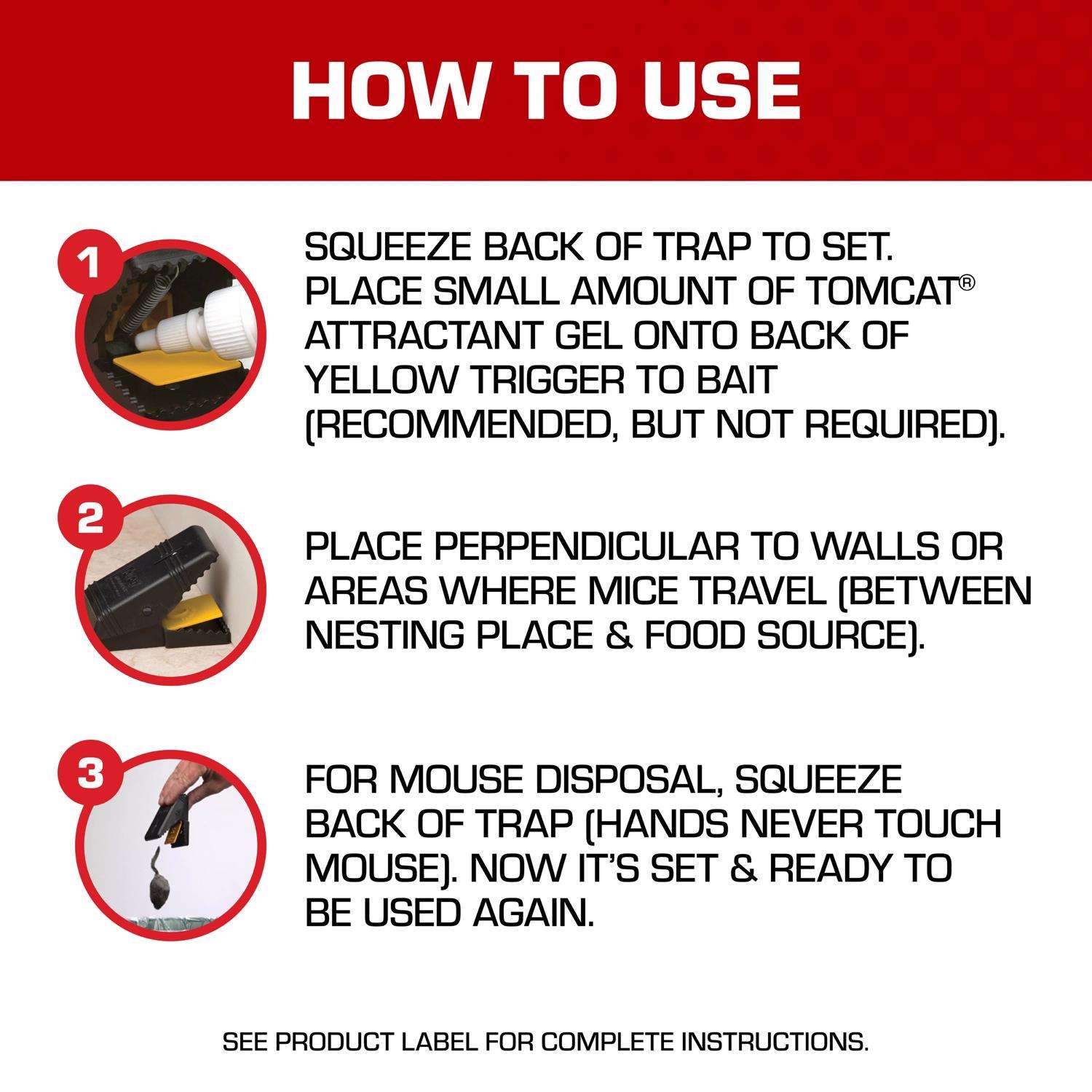 HOW TO USE

1

SQUEEZE BACK OF TRAP TO SET. PLACE SMALL AMOUNT OF TOMCAT® ATTRACTANT GEL ONTO BACK OF YELLOW TRIGGER TO BAIT (RECOMMENDED, BUT NOT REQUIRED).

2

PLACE PERPENDICULAR TO WALLS OR AREAS WHERE MICE TRAVEL (BETWEEN NESTING PLACE & FOOD SOURCE).

3

FOR MOUSE DISPOSAL, SQUEEZE BACK OF TRAP (HANDS NEVER TOUCH MOUSE). NOW IT'S SET & READY TO BE USED AGAIN.

SEE PRODUCT LABEL FOR COMPLETE INSTRUCTIONS.