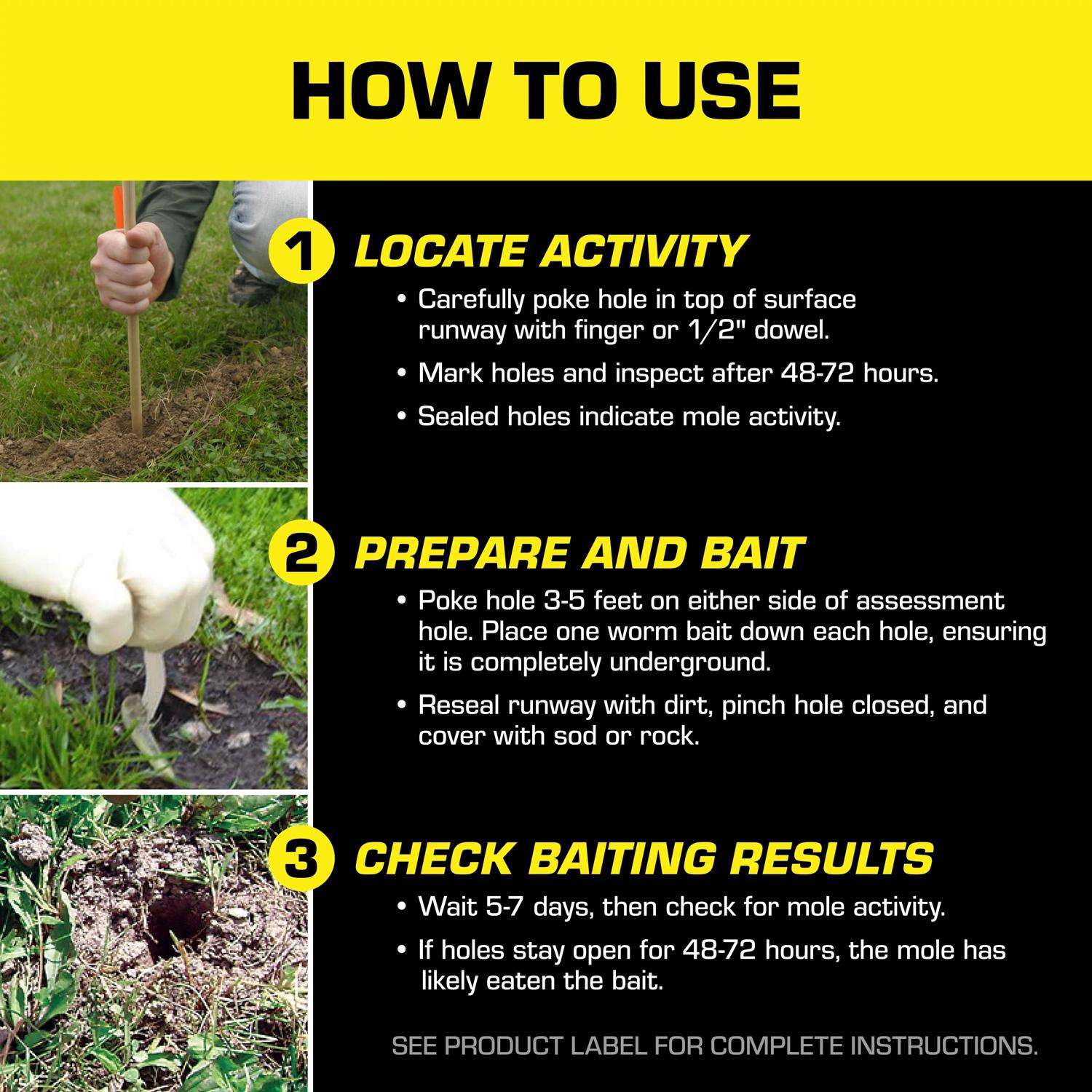 HOW TO USE

1 LOCATE ACTIVITY

• Carefully poke hole in top of surface runway with finger or 1/2" dowel.

• Mark holes and inspect after 48-72 hours.

• Sealed holes indicate mole activity.

2 PREPARE AND BAIT

• Poke hole 3-5 feet on either side of assessment hole. Place one worm bait down each hole, ensuring it is completely underground.

• Reseal runway with dirt, pinch hole closed, and cover with sod or rock.

3 CHECK BAITING RESULTS

• Wait 5-7 days, then check for mole activity.

• If holes stay open for 48-72 hours, the mole has likely eaten the bait.

SEE PRODUCT LABEL FOR COMPLETE INSTRUCTIONS.