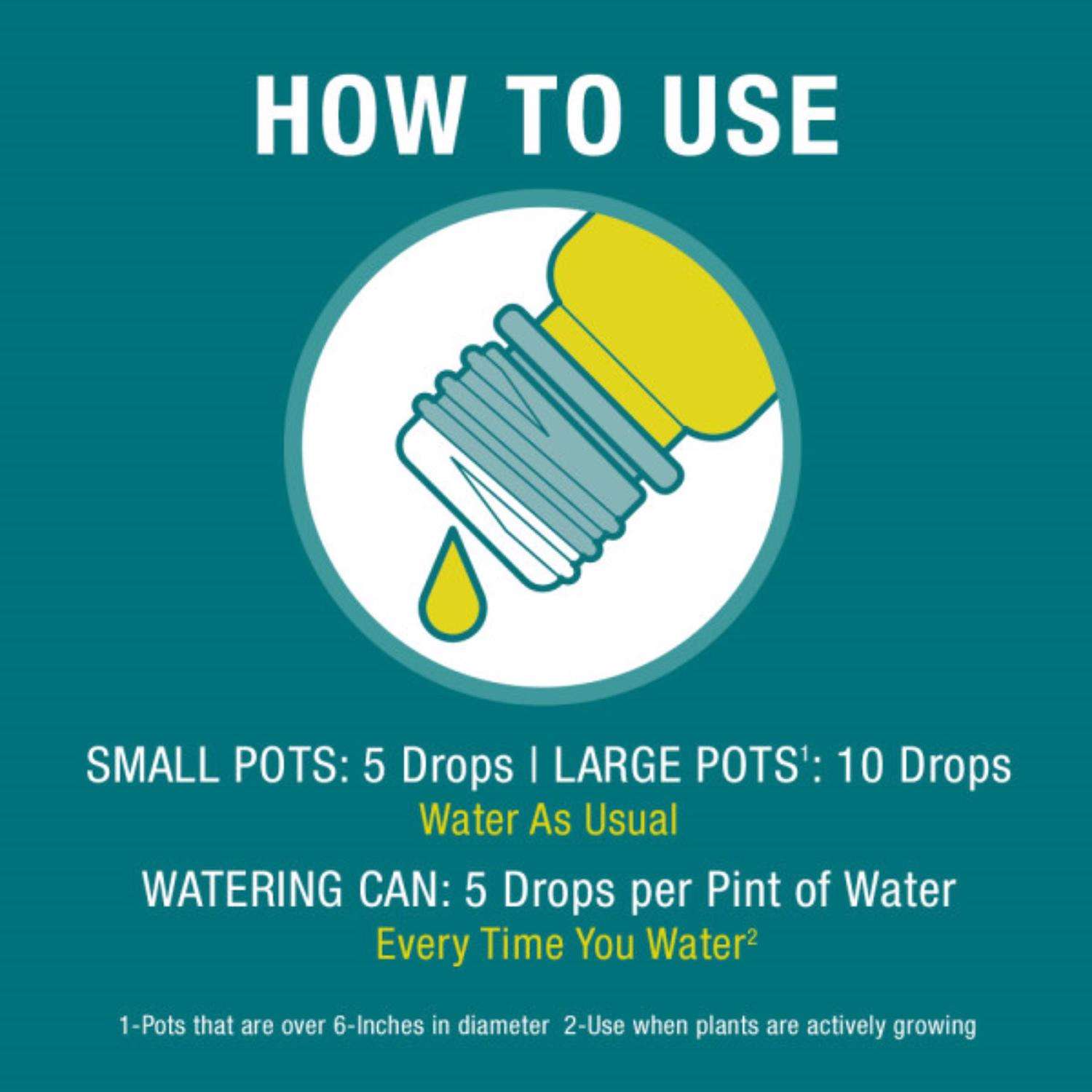 HOW TO USE

SMALL POTS: 5 Drops | LARGE POTS$^1$: 10 Drops
Water As Usual

WATERING CAN: 5 Drops per Pint of Water
Every Time You Water$^2$

1-Pots that are over 6-Inches in diameter 2-Use when plants are actively growing