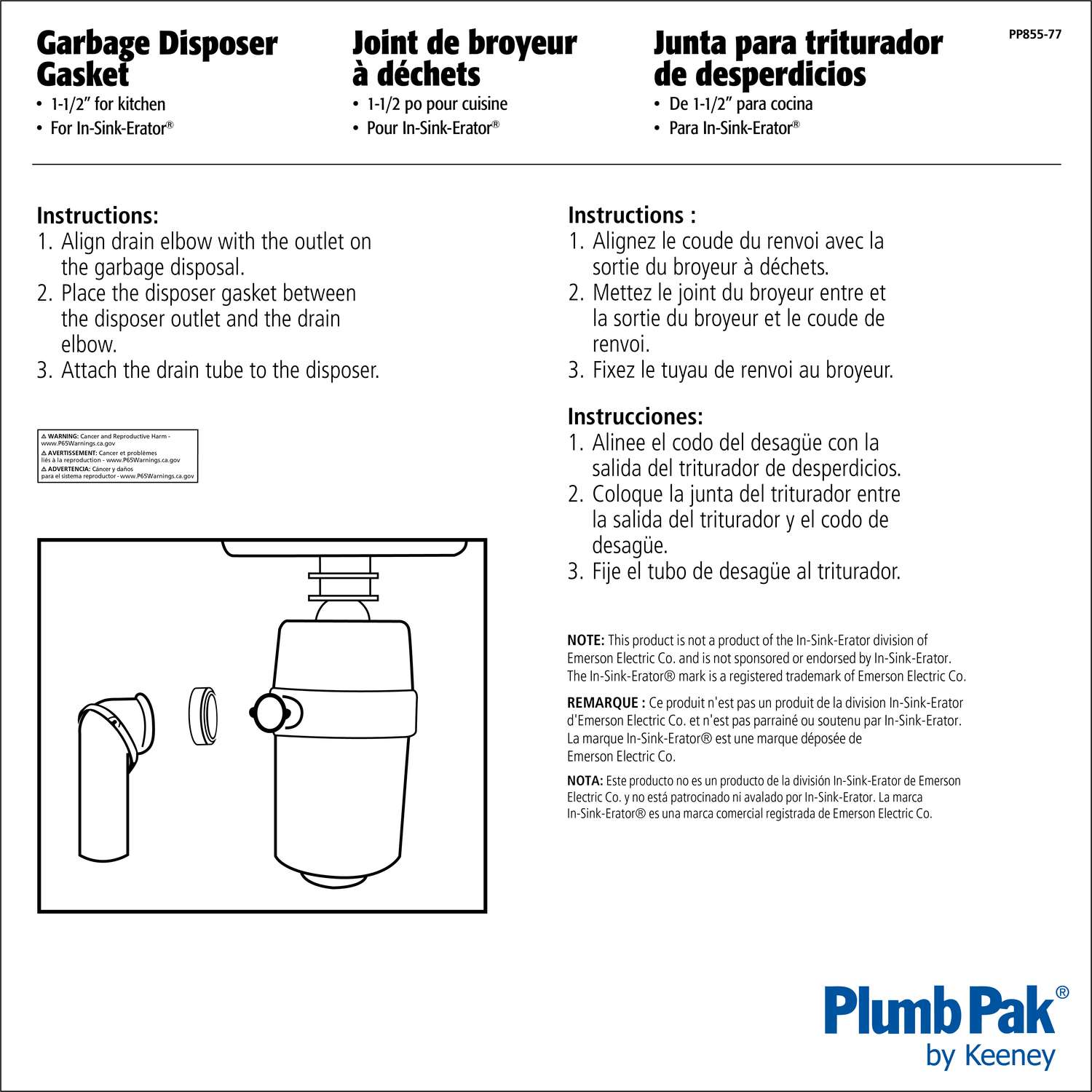 Garbage Disposer Gasket
• 1-1/2" for kitchen
• For In-Sink-Erator®

Joint de broyeur à déchets
• 1-1/2 po pour cuisine
• Pour In-Sink-Erator®

Junta para triturador de desperdicios
• De 1-1/2" para cocina
• Para In-Sink-Erator®

PP855-77

Instructions:
1. Align drain elbow with the outlet on the garbage disposal.
2. Place the disposer gasket between the disposer outlet and the drain elbow.
3. Attach the drain tube to the disposer.

⚠ WARNING: Cancer and Reproductive Harm - www.P65Warnings.ca.gov
⚠ AVERTISSEMENT: Cancer et problèmes liés à la reproduction - www.P65Warnings.ca.gov
⚠ ADVERTENCIA: Cáncer y daños para el sistema reproductor - www.P65Warnings.ca.gov

Instructions :
1. Alignez le coude du renvoi avec la sortie du broyeur à déchets.
2. Mettez le joint du broyeur entre et la sortie du broyeur et le coude de renvoi.
3. Fixez le tuyau de renvoi au broyeur.

Instrucciones:
1. Alinee el codo del desagüe con la salida del triturador de desperdicios.
2. Coloque la junta del triturador entre la salida del triturador y el codo de desagüe.
3. Fije el tubo de desagüe al triturador.

NOTE: This product is not a product of the In-Sink-Erator division of Emerson Electric Co. and is not sponsored or endorsed by In-Sink-Erator. The In-Sink-Erator® mark is a registered trademark of Emerson Electric Co.

REMARQUE : Ce produit n'est pas un produit de la division In-Sink-Erator d'Emerson Electric Co. et n'est pas parrainé ou soutenu par In-Sink-Erator. La marque In-Sink-Erator® est une marque déposée de Emerson Electric Co.

NOTA: Este producto no es un producto de la división In-Sink-Erator de Emerson Electric Co. y no está patrocinado ni avalado por In-Sink-Erator. La marca In-Sink-Erator® es una marca comercial registrada de Emerson Electric Co.

Plumb Pak®
by Keeney