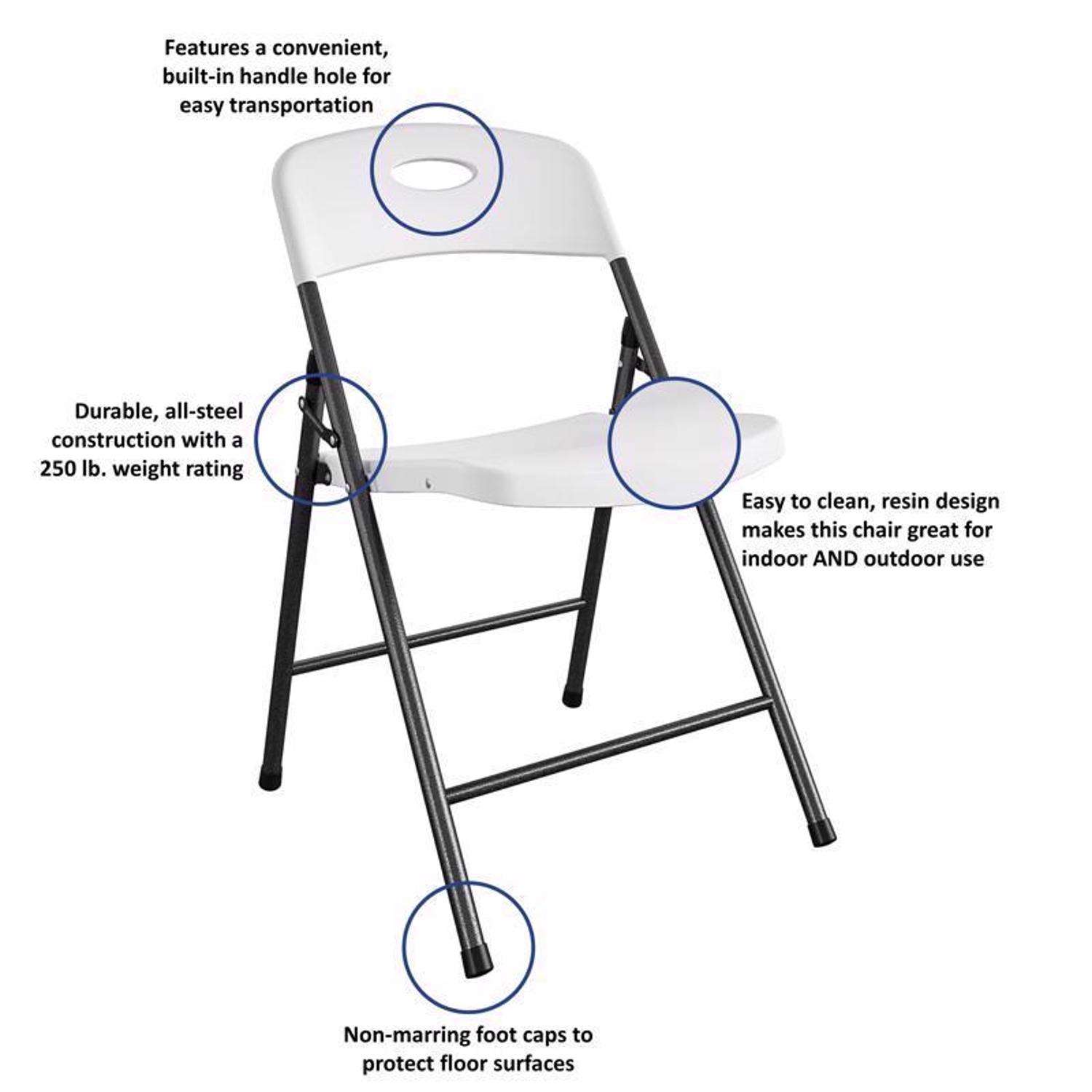 Features a convenient, built-in handle hole for easy transportation

Durable, all-steel construction with a 250 lb. weight rating

Easy to clean, resin design makes this chair great for indoor AND outdoor use

Non-marring foot caps to protect floor surfaces