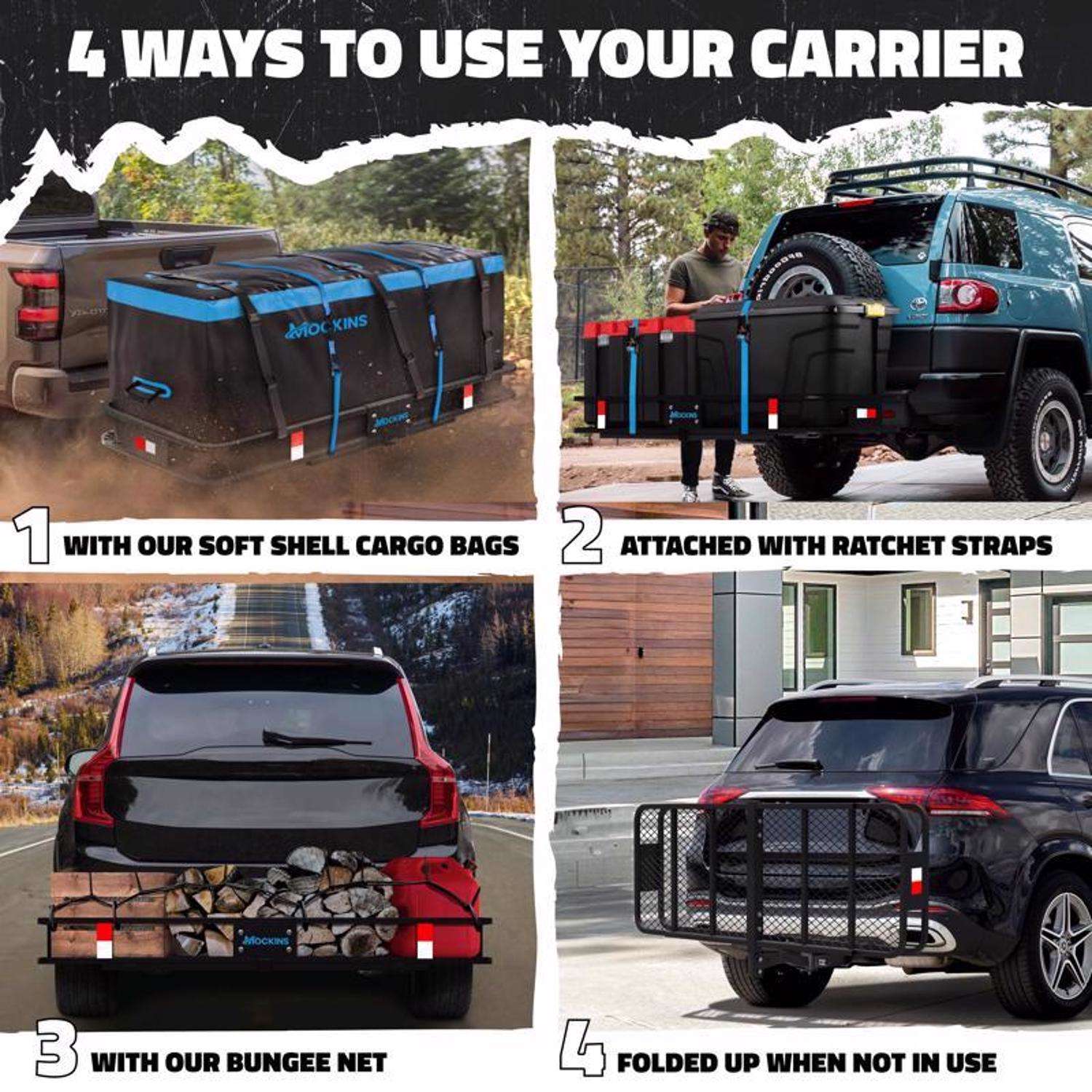 4 WAYS TO USE YOUR CARRIER

MOCKINS

MOCKINS

1 WITH OUR SOFT SHELL CARGO BAGS

MOCKINS

2 ATTACHED WITH RATCHET STRAPS

MOCKINS

3 WITH OUR BUNGEE NET

4 FOLDED UP WHEN NOT IN USE