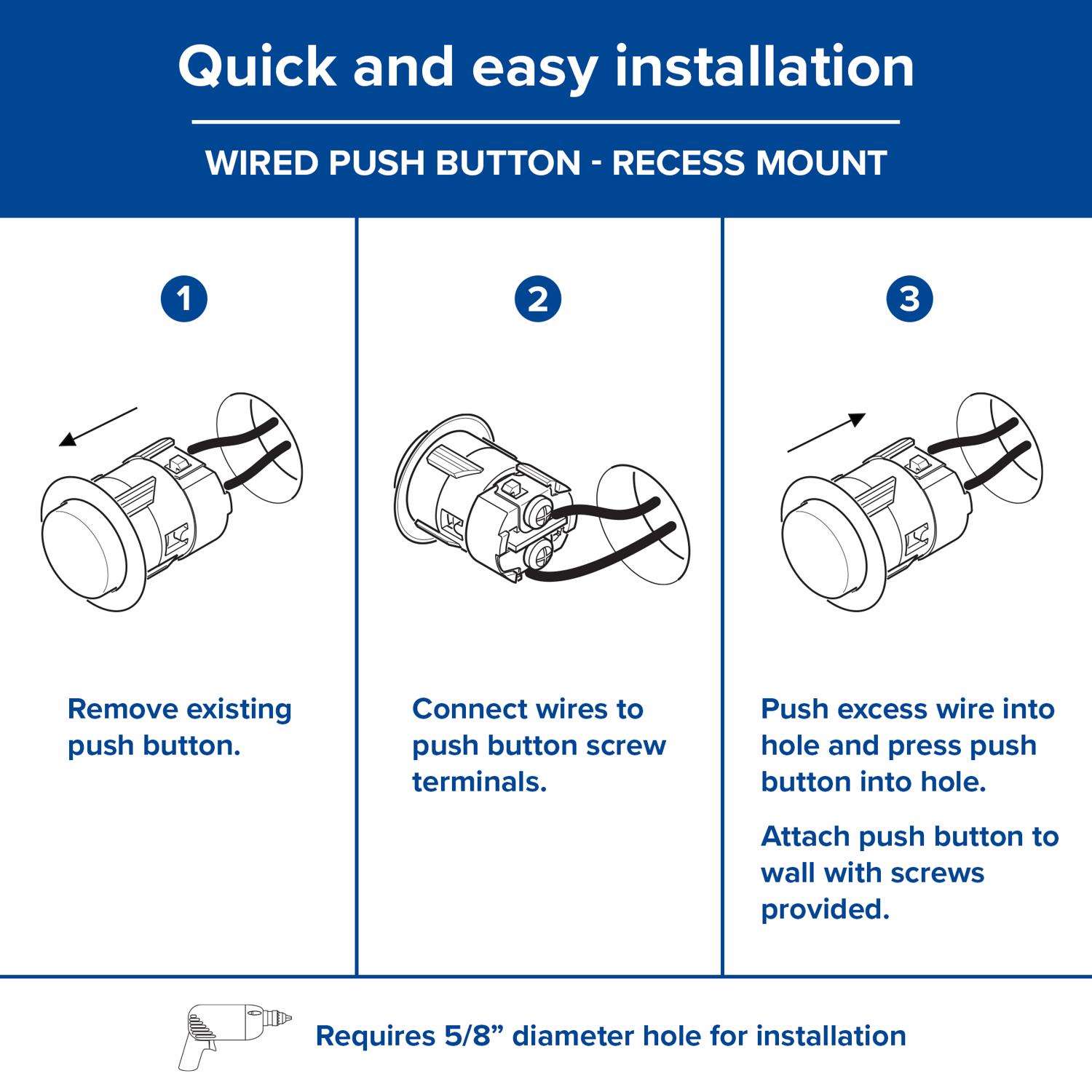 Quick and easy installation

WIRED PUSH BUTTON - RECESS MOUNT

1

Remove existing push button.

2

Connect wires to push button screw terminals.

3

Push excess wire into hole and press push button into hole.

Attach push button to wall with screws provided.

Requires 5/8” diameter hole for installation