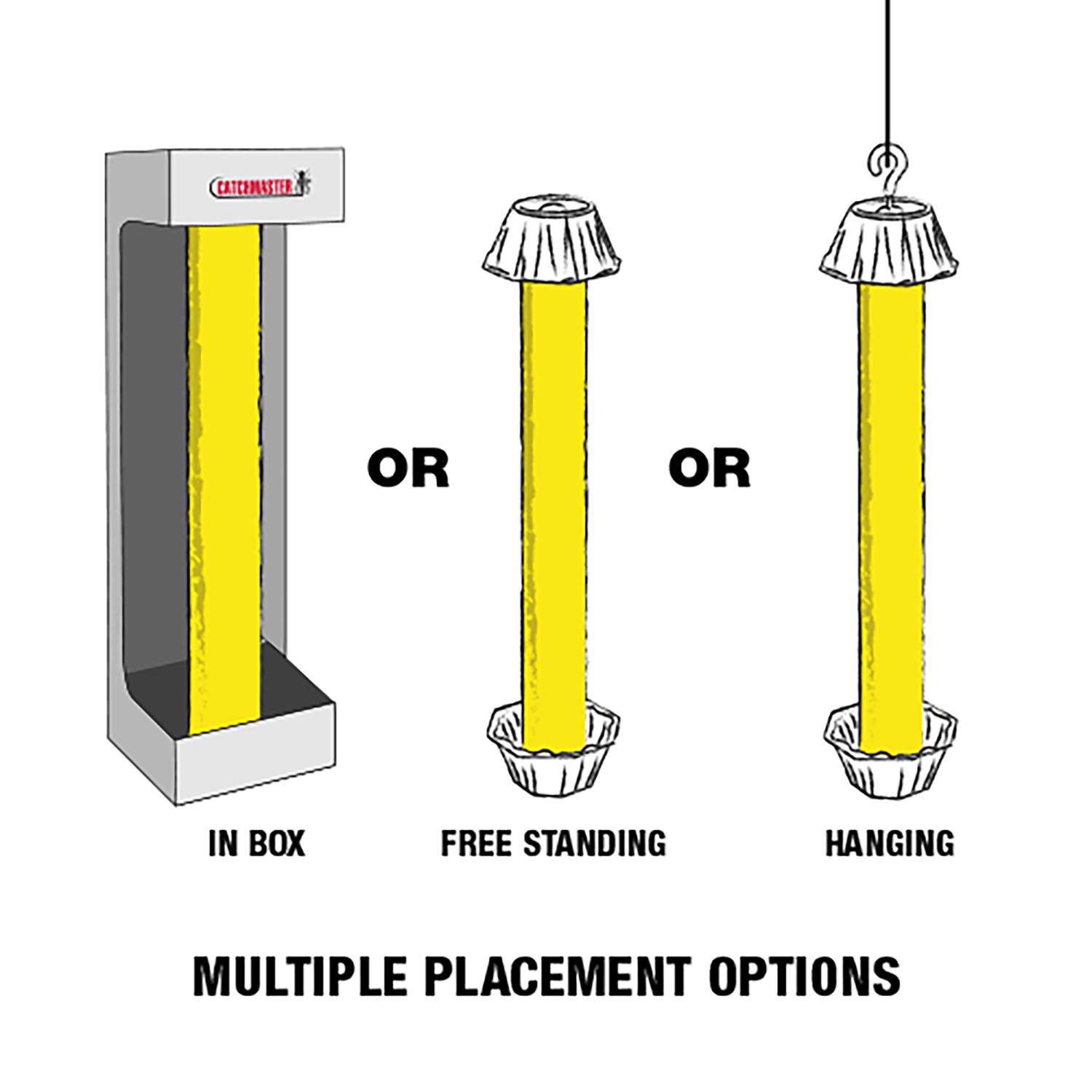 CATCHMASTER

OR

OR

IN BOX

FREE STANDING

HANGING

MULTIPLE PLACEMENT OPTIONS