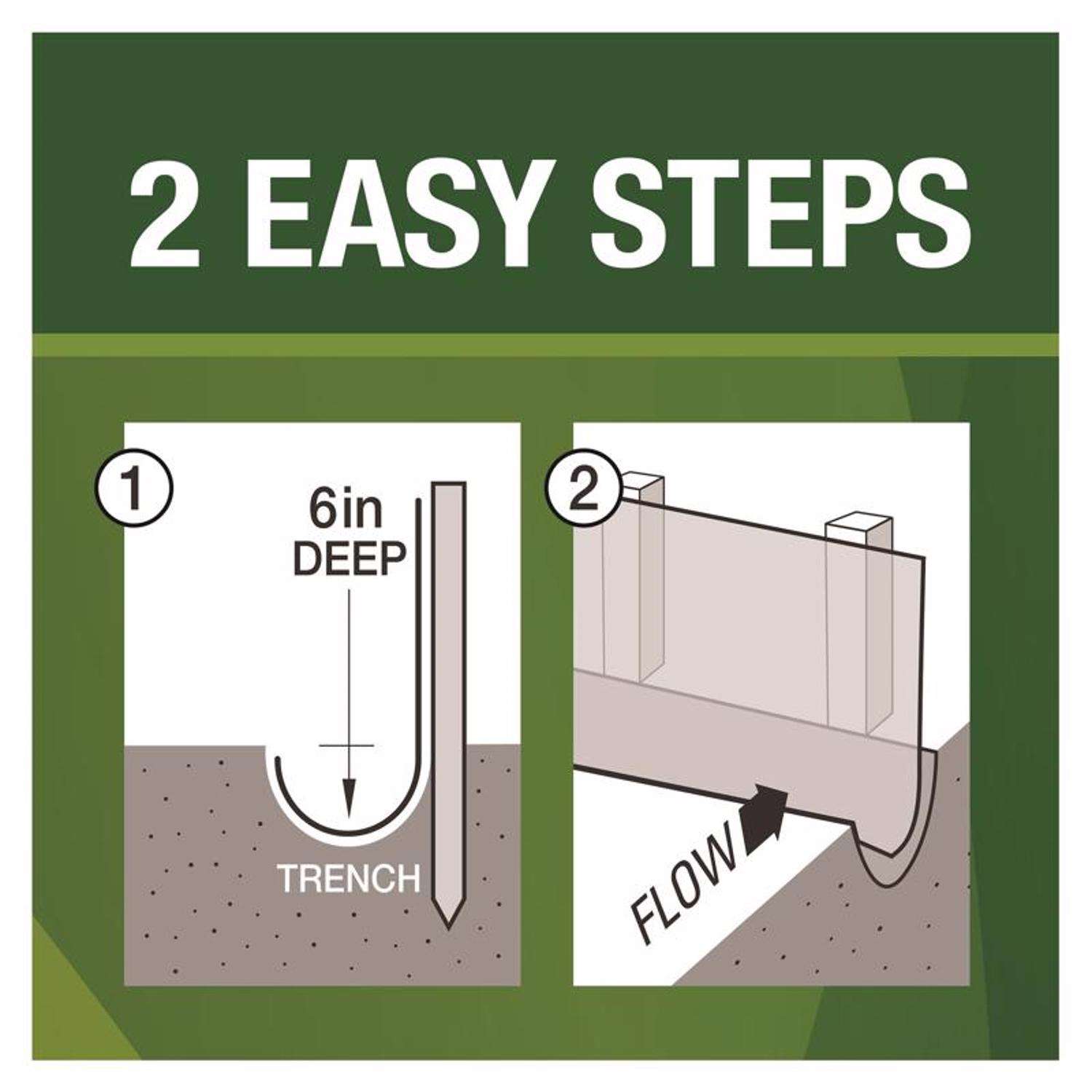 2 EASY STEPS

1

6in DEEP

TRENCH

2

FLOW