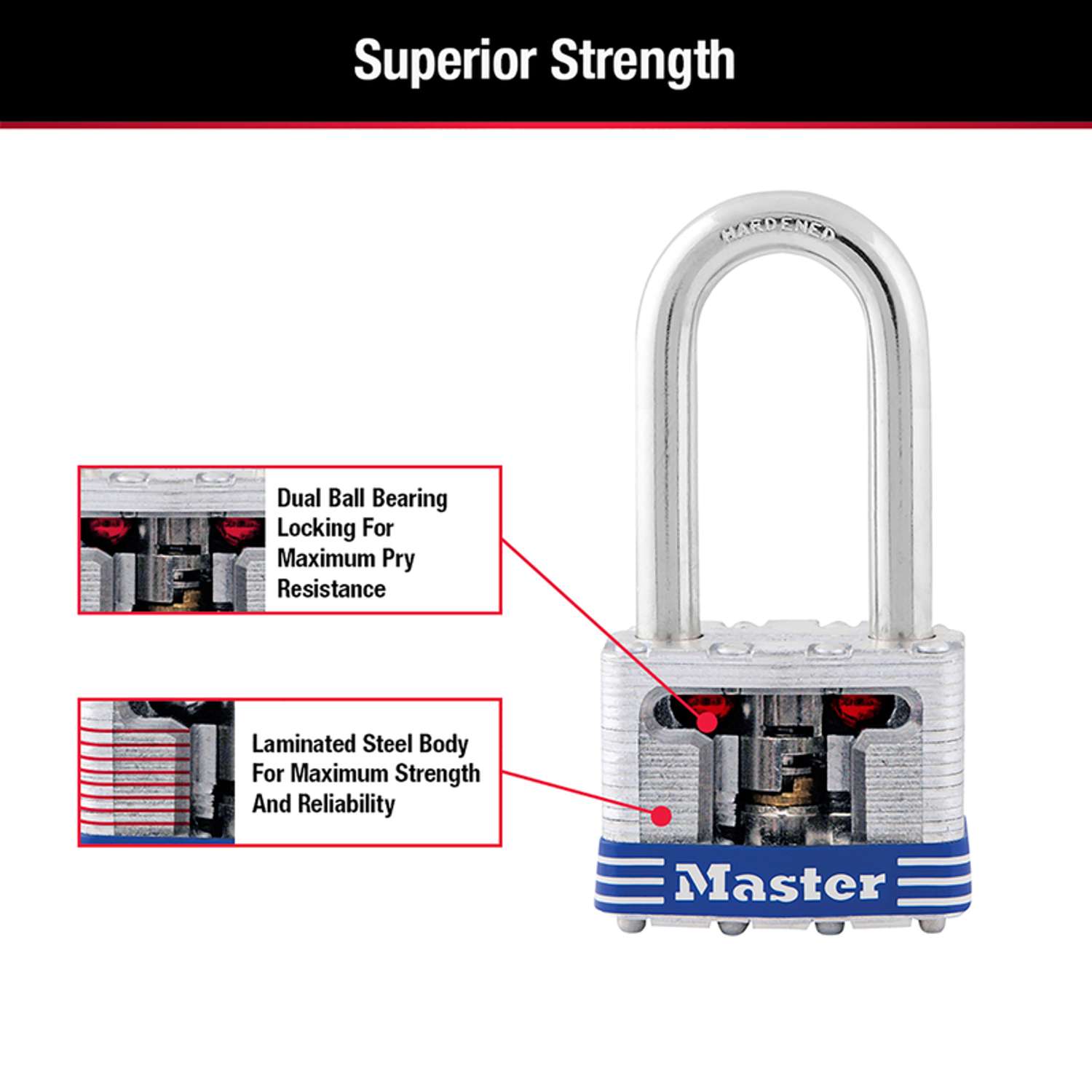 Superior Strength

HARDENED

Dual Ball Bearing Locking For Maximum Pry Resistance

Laminated Steel Body For Maximum Strength And Reliability

Master