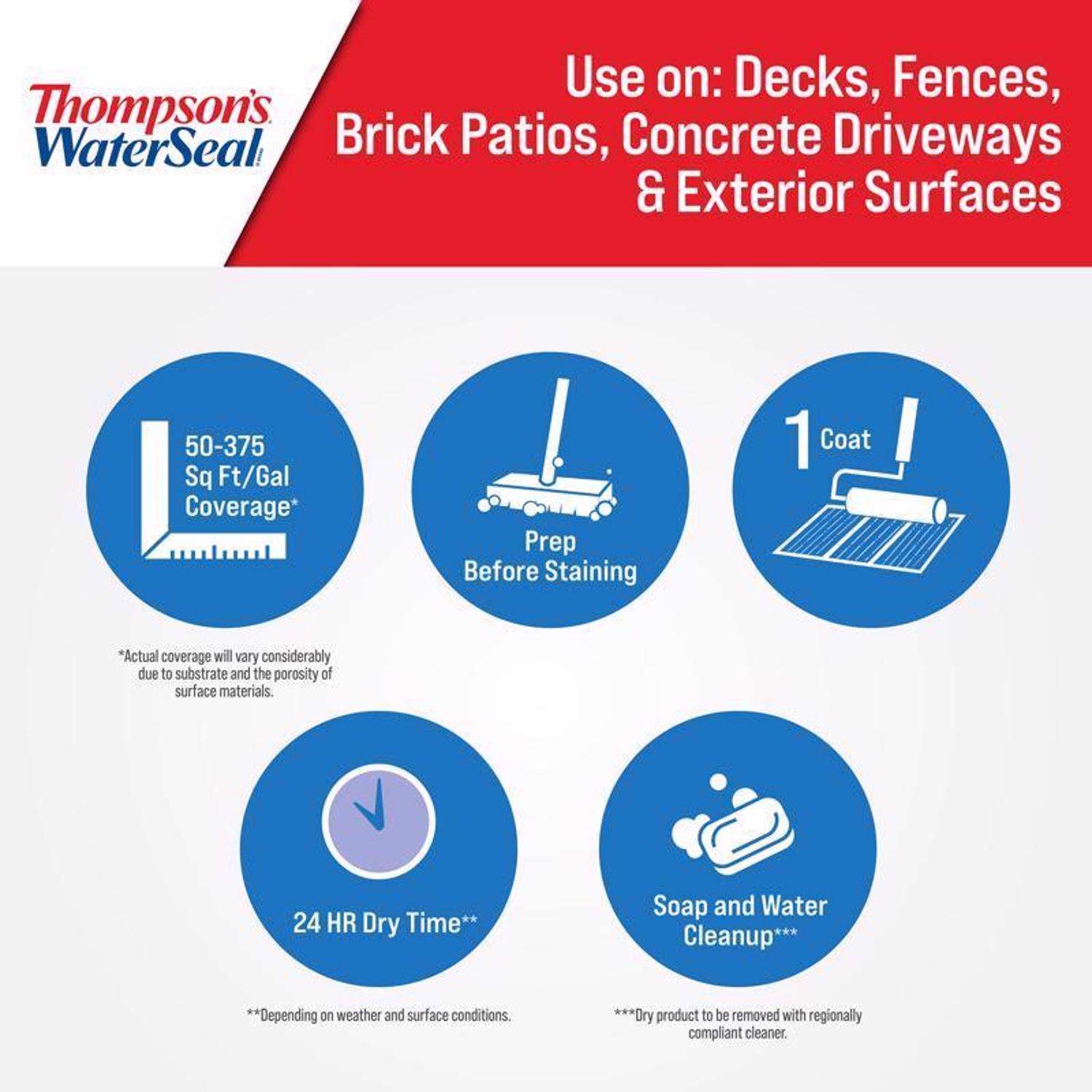 Thompson's WaterSeal

Use on: Decks, Fences, Brick Patios, Concrete Driveways & Exterior Surfaces

50-375 Sq Ft/Gal Coverage*

Prep Before Staining

1 Coat

*Actual coverage will vary considerably due to substrate and the porosity of surface materials.

24 HR Dry Time**

Soap and Water Cleanup***

**Depending on weather and surface conditions.

***Dry product to be removed with regionally compliant cleaner.