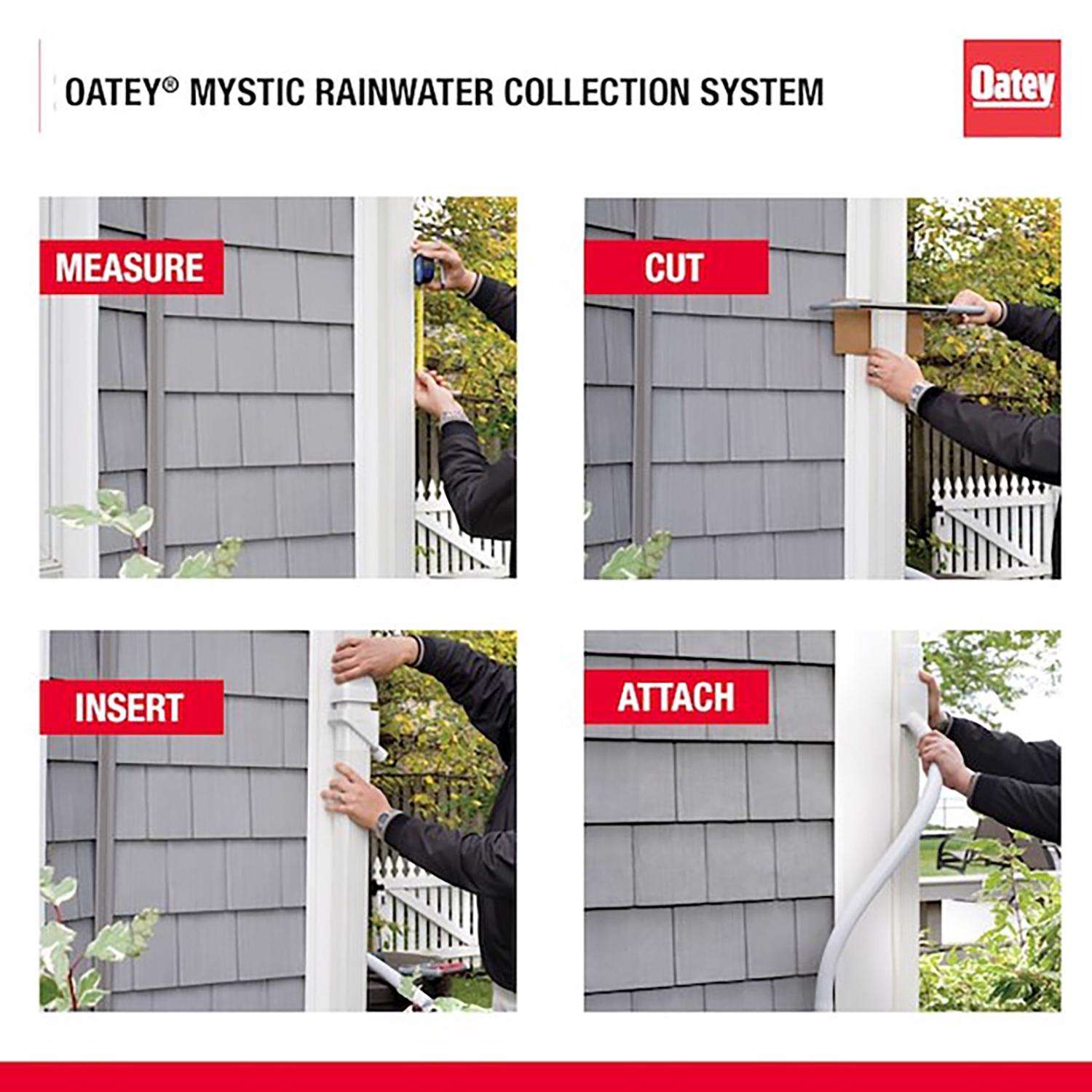 OATEY® MYSTIC RAINWATER COLLECTION SYSTEM

Oatey

MEASURE

CUT

INSERT

ATTACH