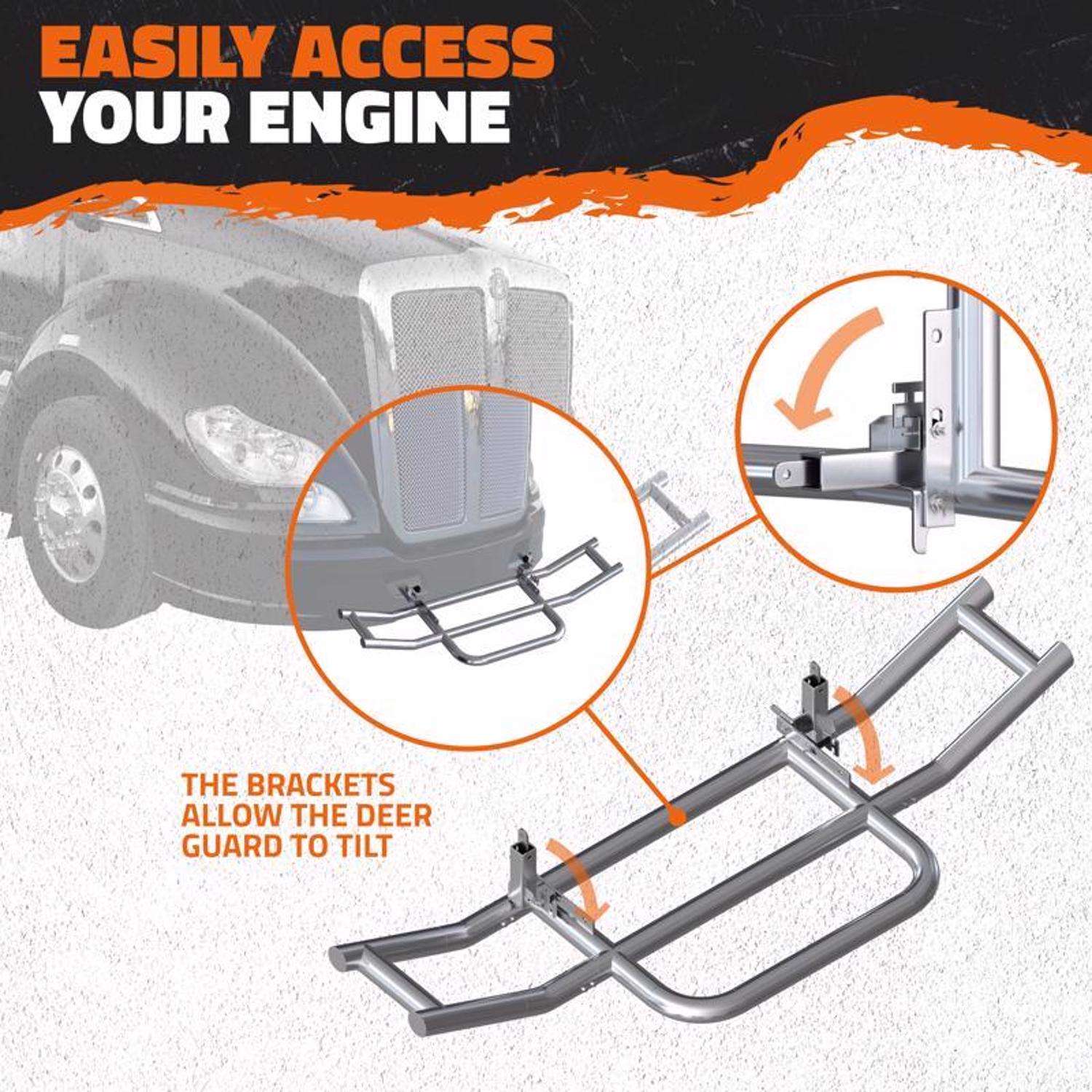 EASILY ACCESS
YOUR ENGINE

THE BRACKETS ALLOW THE DEER GUARD TO TILT