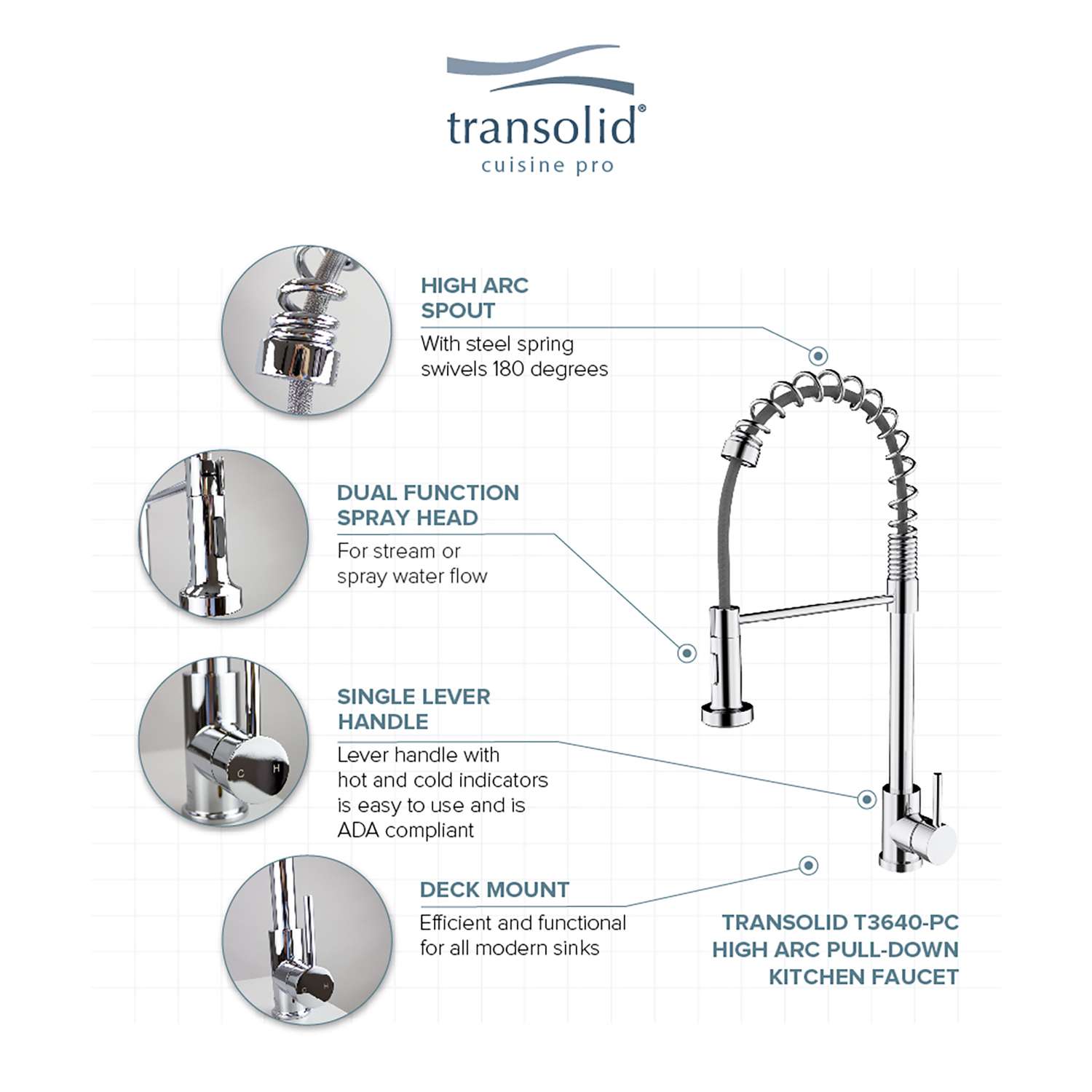 transolid®
cuisine pro

HIGH ARC SPOUT
With steel spring swivels 180 degrees

DUAL FUNCTION SPRAY HEAD
For stream or spray water flow

SINGLE LEVER HANDLE
Lever handle with hot and cold indicators is easy to use and is ADA compliant

C H

DECK MOUNT
Efficient and functional for all modern sinks

TRANSOLID T3640-PC
HIGH ARC PULL-DOWN
KITCHEN FAUCET