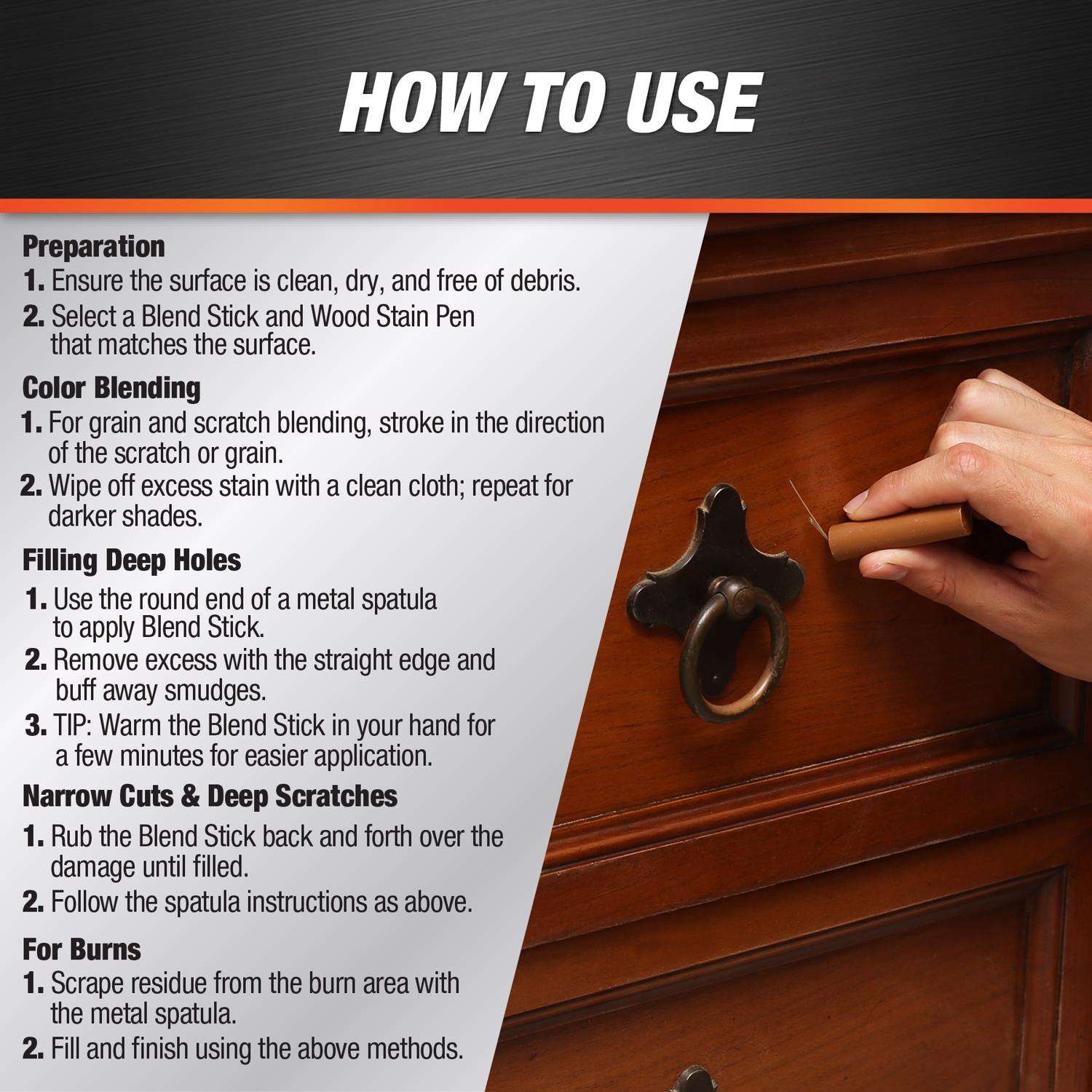 HOW TO USE

Preparation
1. Ensure the surface is clean, dry, and free of debris.
2. Select a Blend Stick and Wood Stain Pen that matches the surface.

Color Blending
1. For grain and scratch blending, stroke in the direction of the scratch or grain.
2. Wipe off excess stain with a clean cloth; repeat for darker shades.

Filling Deep Holes
1. Use the round end of a metal spatula to apply Blend Stick.
2. Remove excess with the straight edge and buff away smudges.
3. TIP: Warm the Blend Stick in your hand for a few minutes for easier application.

Narrow Cuts & Deep Scratches
1. Rub the Blend Stick back and forth over the damage until filled.
2. Follow the spatula instructions as above.

For Burns
1. Scrape residue from the burn area with the metal spatula.
2. Fill and finish using the above methods.