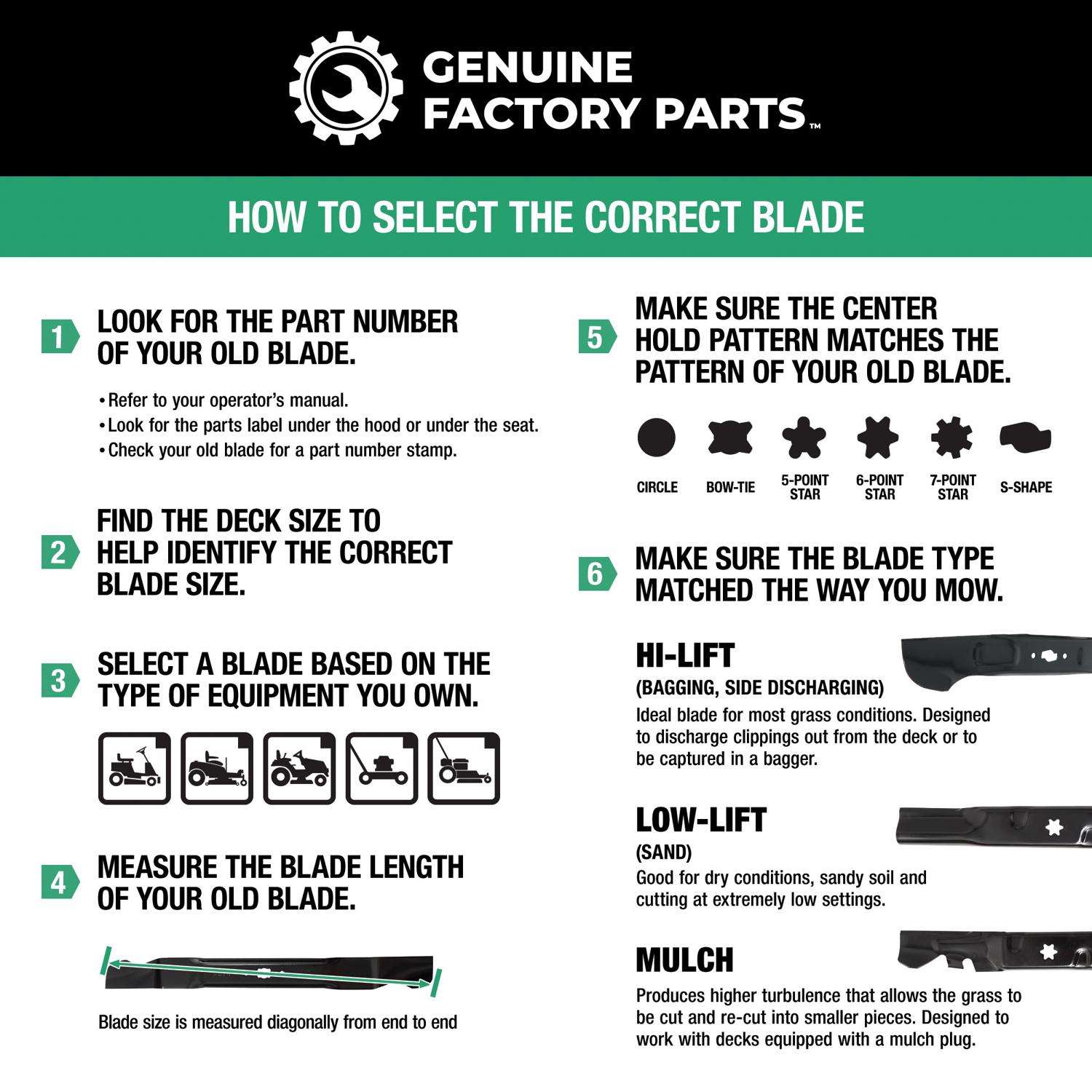 GENUINE FACTORY PARTS™

HOW TO SELECT THE CORRECT BLADE

1 LOOK FOR THE PART NUMBER OF YOUR OLD BLADE.

• Refer to your operator's manual.
• Look for the parts label under the hood or under the seat.
• Check your old blade for a part number stamp.

2 FIND THE DECK SIZE TO HELP IDENTIFY THE CORRECT BLADE SIZE.

3 SELECT A BLADE BASED ON THE TYPE OF EQUIPMENT YOU OWN.

4 MEASURE THE BLADE LENGTH OF YOUR OLD BLADE.

Blade size is measured diagonally from end to end

5 MAKE SURE THE CENTER HOLD PATTERN MATCHES THE PATTERN OF YOUR OLD BLADE.

CIRCLE
BOW-TIE
5-POINT STAR
6-POINT STAR
7-POINT STAR
S-SHAPE

6 MAKE SURE THE BLADE TYPE MATCHED THE WAY YOU MOW.

HI-LIFT
(BAGGING, SIDE DISCHARGING)
Ideal blade for most grass conditions. Designed to discharge clippings out from the deck or to be captured in a bagger.

LOW-LIFT
(SAND)
Good for dry conditions, sandy soil and cutting at extremely low settings.

MULCH
Produces higher turbulence that allows the grass to be cut and re-cut into smaller pieces. Designed to work with decks equipped with a mulch plug.