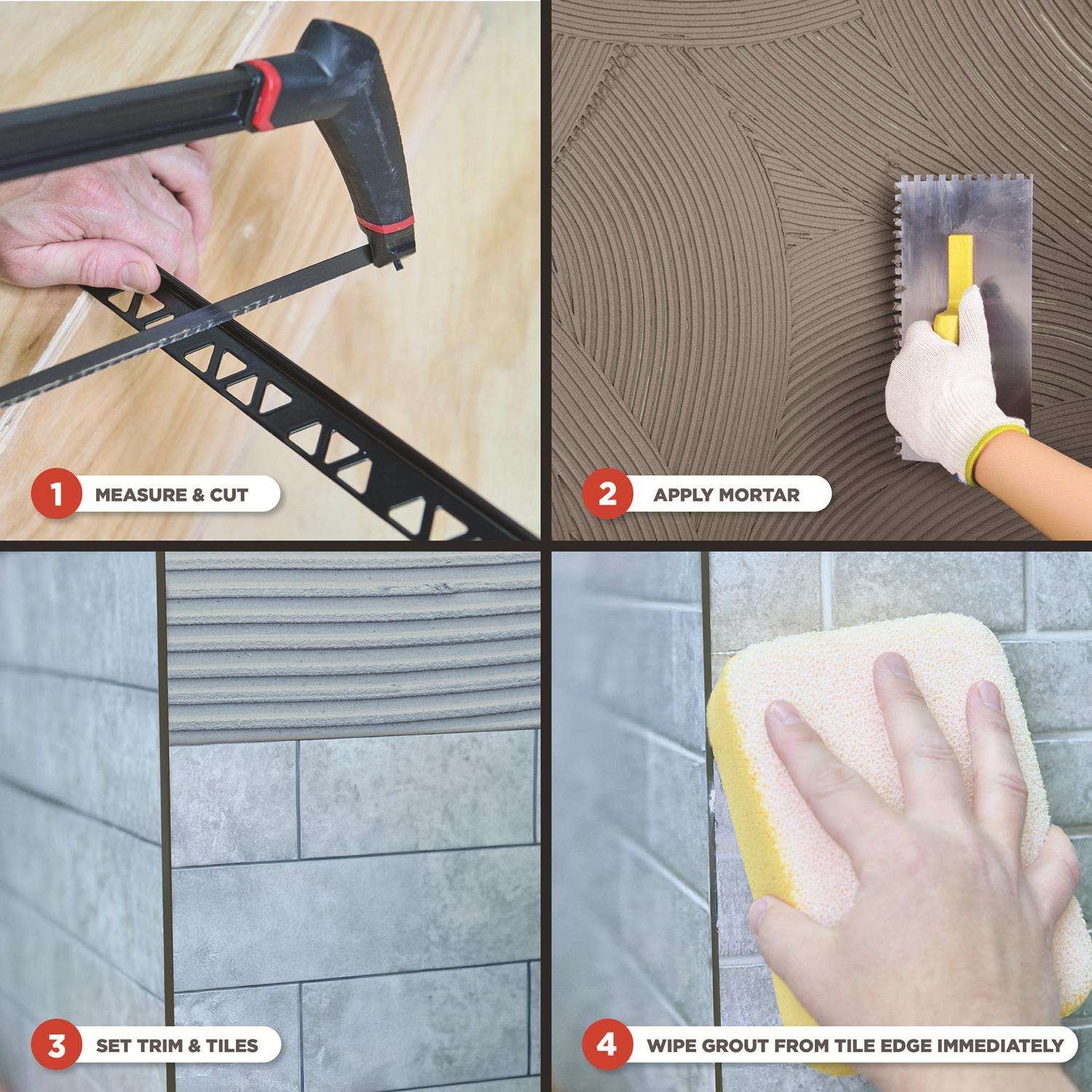 1 MEASURE & CUT

2 APPLY MORTAR

3 SET TRIM & TILES

4 WIPE GROUT FROM TILE EDGE IMMEDIATELY