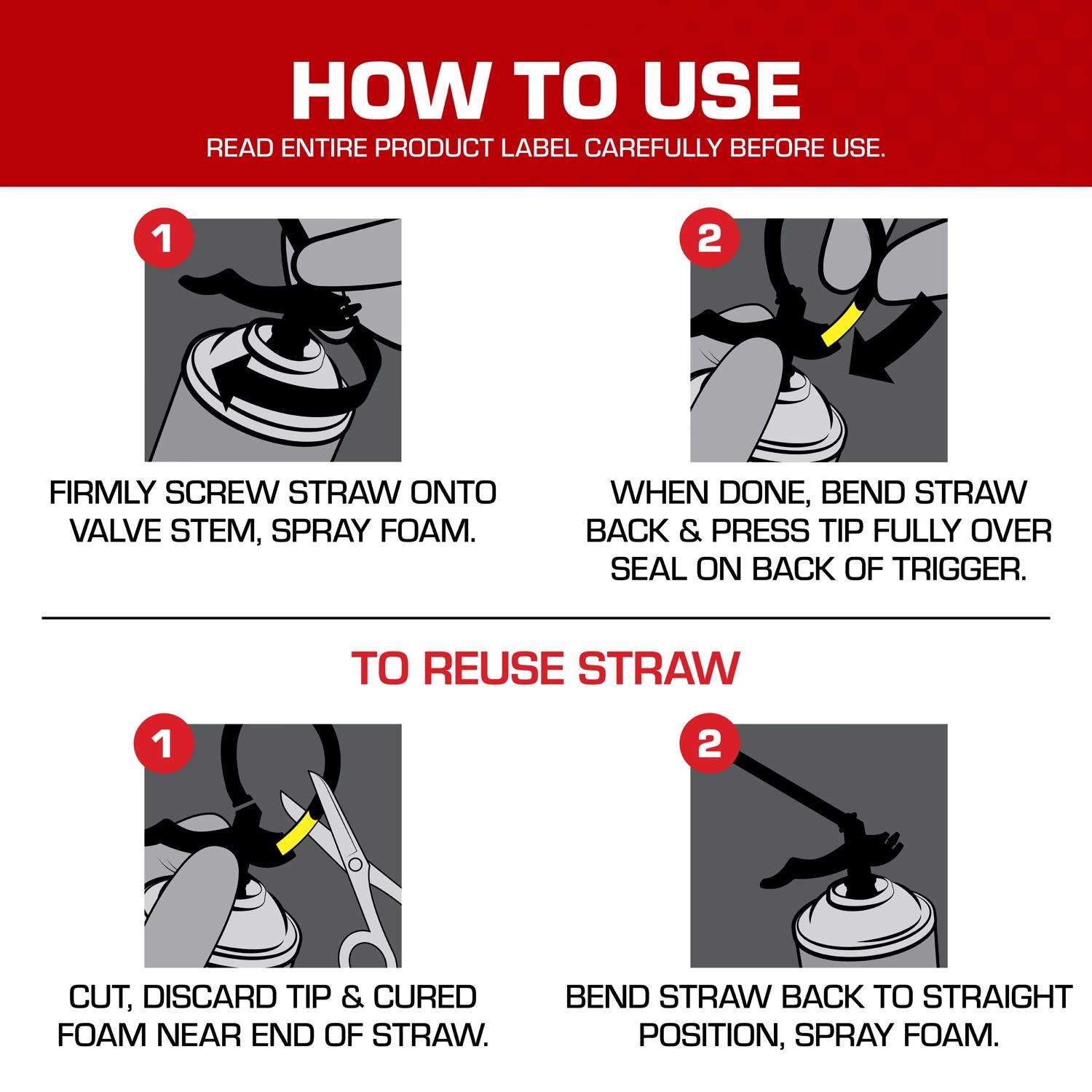 HOW TO USE

READ ENTIRE PRODUCT LABEL CAREFULLY BEFORE USE.

1

FIRMLY SCREW STRAW ONTO VALVE STEM, SPRAY FOAM.

2

WHEN DONE, BEND STRAW BACK & PRESS TIP FULLY OVER SEAL ON BACK OF TRIGGER.

TO REUSE STRAW

1

CUT, DISCARD TIP & CURED FOAM NEAR END OF STRAW.

2

BEND STRAW BACK TO STRAIGHT POSITION, SPRAY FOAM.